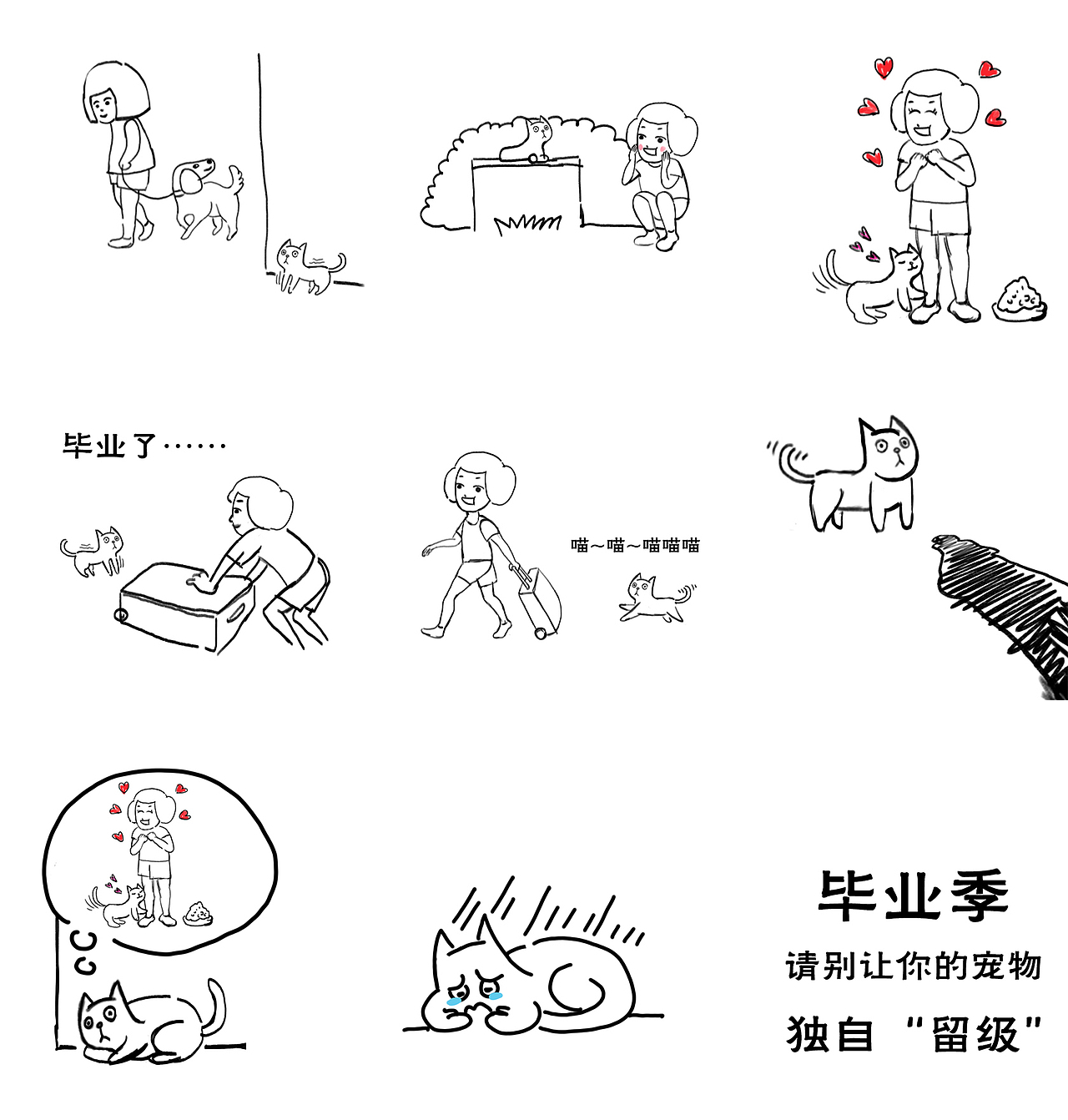 毕业了……

喵～喵～喵喵喵

毕业季

请别让你的宠物

独自“留级”