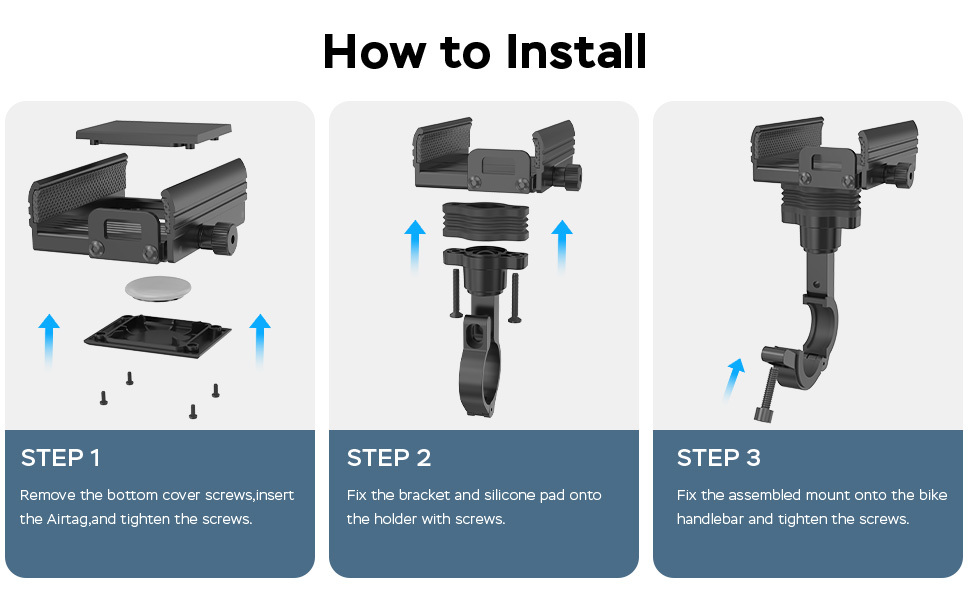 How to Install

STEP 1

Remove the bottom cover screws,insert the Airtag,and tighten the screws.

STEP 2

Fix the bracket and silicone pad onto the holder with screws.

STEP 3

Fix the assembled mount onto the bike handlebar and tighten the screws.