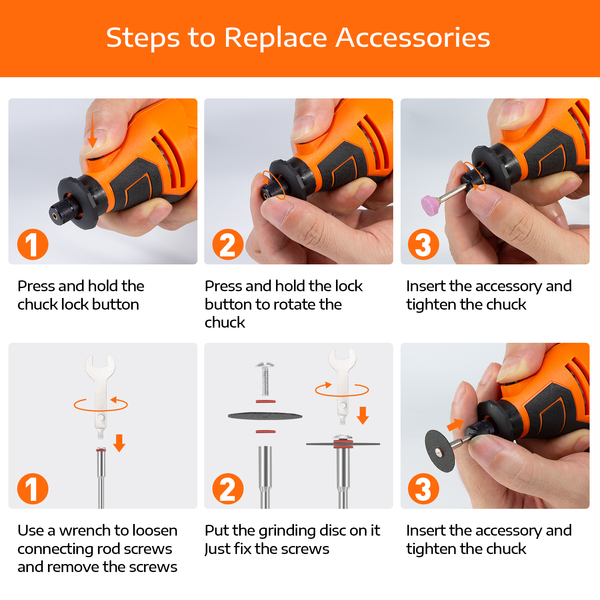 Steps to Replace Accessories

1

Press and hold the chuck lock button

2

Press and hold the lock button to rotate the chuck

3

Insert the accessory and tighten the chuck

1

Use a wrench to loosen connecting rod screws and remove the screws

2

Put the grinding disc on it Just fix the screws

3

Insert the accessory and tighten the chuck