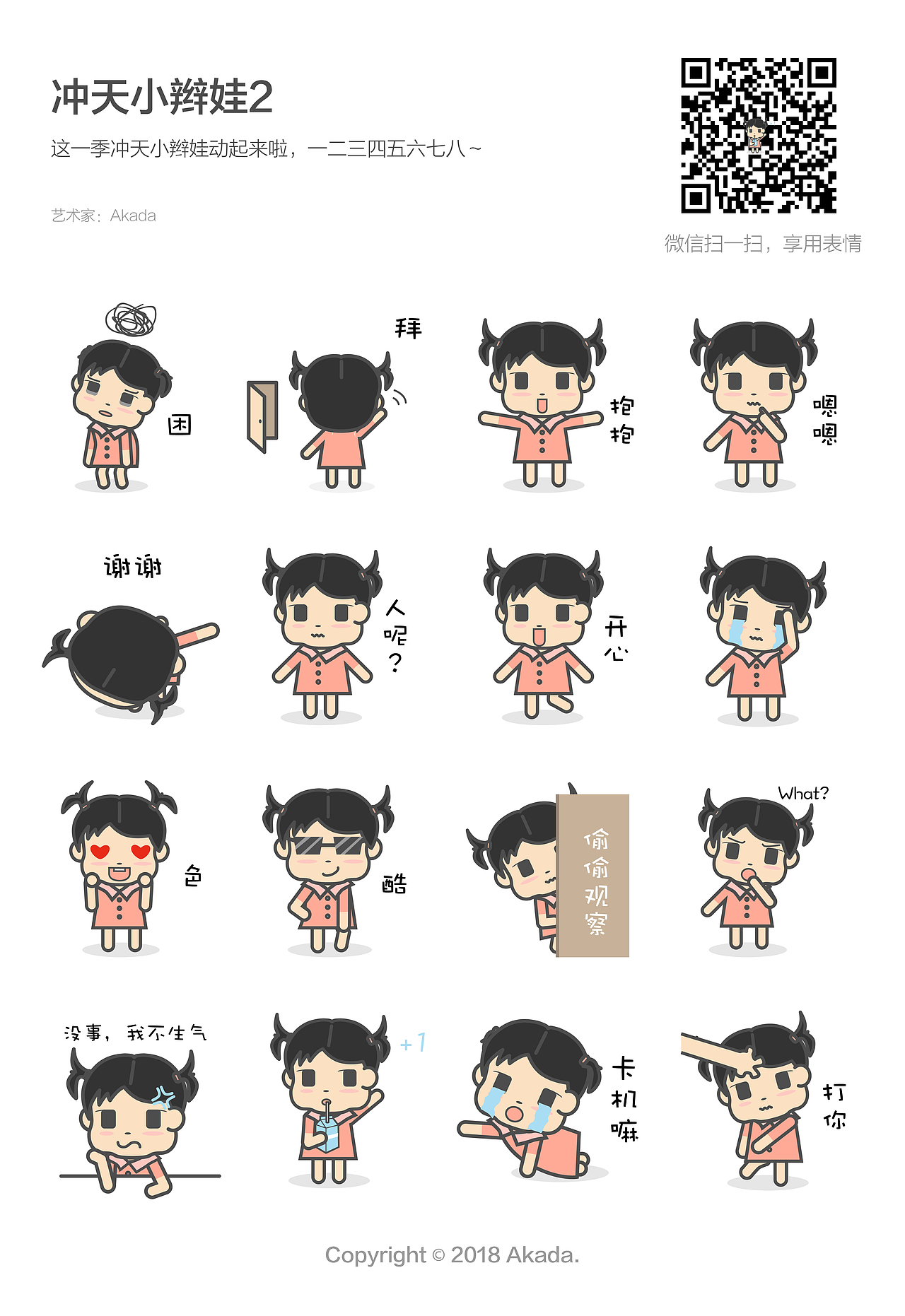 冲天小辫娃2

这一季冲天小辫娃动起来啦，一二三四五六七八~

艺术家：Akada

微信扫一扫，享用表情

困

拜

抱抱

嗯嗯

谢谢

人呢？

开心

色

酷

偷偷观察

What?

没事，我不生气

+1

卡机嘛

打你

Copyright © 2018 Akada.