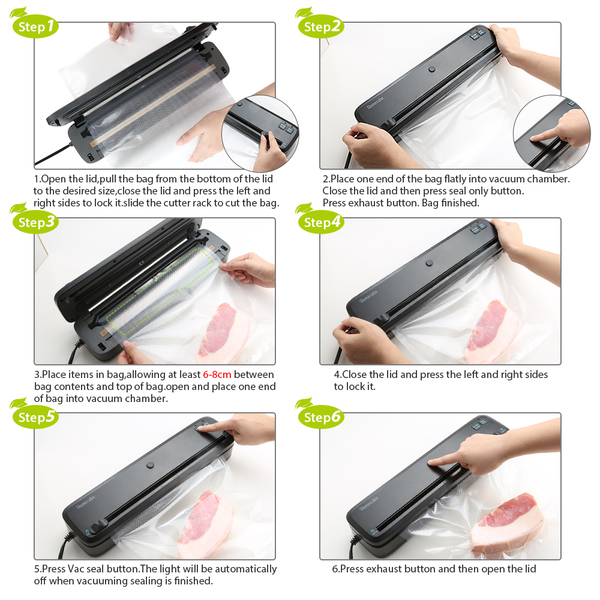 Step1

1.Open the lid,pull the bag from the bottom of the lid to the desired size,close the lid and press the left and right sides to lock it.slide the cutter rack to cut the bag.

Step2

2.Place one end of the bag flatly into vacuum chamber. Close the lid and then press seal only button. Press exhaust button. Bag finished.

Step3

3.Place items in bag,allowing at least 6-8cm between bag contents and top of bag.open and place one end of bag into vacuum chamber.

Step4

4.Close the lid and press the left and right sides to lock it.

Step5

5.Press Vac seal button.The light will be automatically off when vacuuming sealing is finished.

Step6

6.Press exhaust button and then open the lid