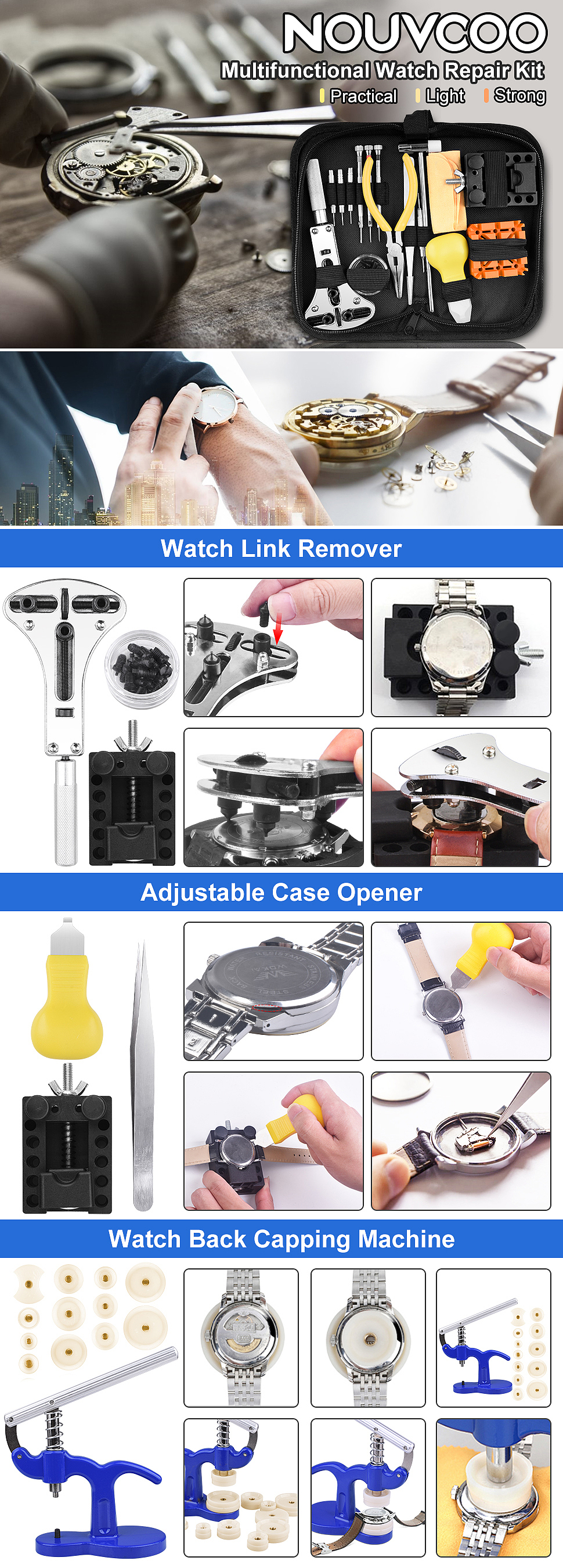 NOUVCOO
Multifunctional Watch Repair Kit
Practical Light Strong

Watch Link Remover

Adjustable Case Opener

Watch Back Capping Machine