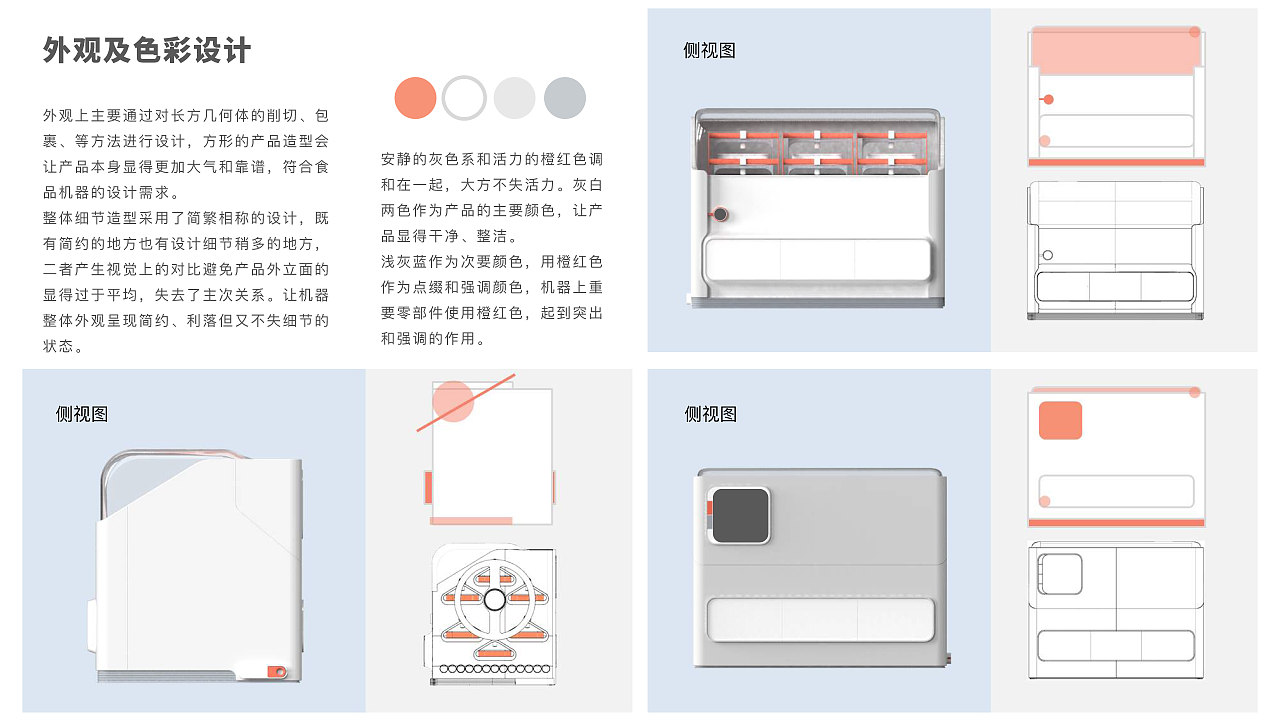 外观及色彩设计

外观上主要通过对长方几何体的削切、包裹、等方法进行设计，方形的产品造型会让产品本身显得更加大气和靠谱，符合食品机器的设计需求。
整体细节造型采用了简繁相称的设计，既有简约的地方也有设计细节稍多的地方，二者产生视觉上的对比避免产品外立面的显得过于平均，失去了主次关系。让机器整体外观呈现简约、利落但又不失细节的状态。

安静的灰色系和活力的橙红色调和在一起，大方不失活力。灰白两色作为产品的主要颜色，让产品显得干净、整洁。
浅灰蓝作为次要颜色，用橙红色作为点缀和强调颜色，机器上重要零部件使用橙红色，起到突出和强调的作用。

侧视图

侧视图

侧视图