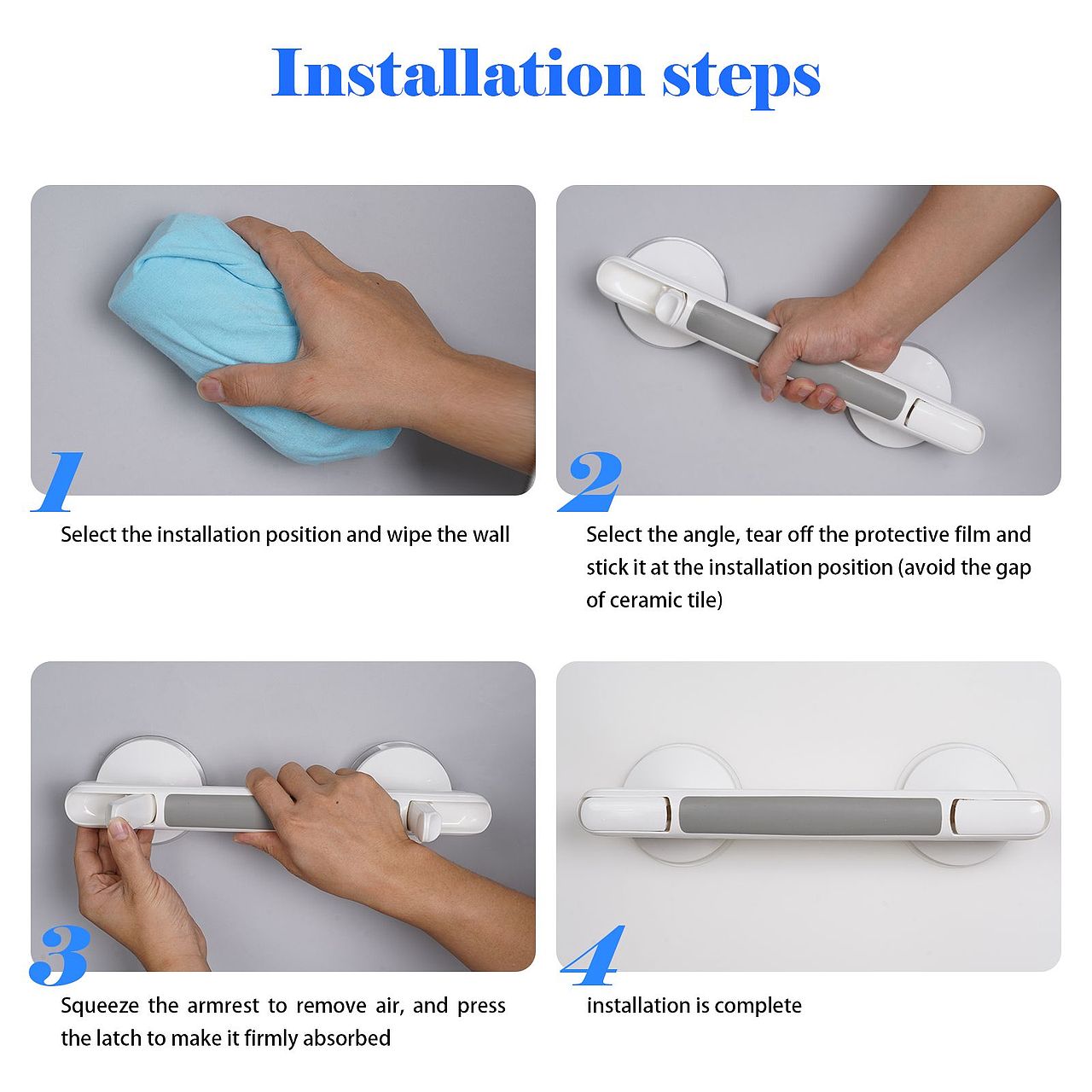 Installation steps

1

Select the installation position and wipe the wall

2

Select the angle, tear off the protective film and stick it at the installation position (avoid the gap of ceramic tile)

3

Squeeze the armrest to remove air, and press the latch to make it firmly absorbed

4

installation is complete