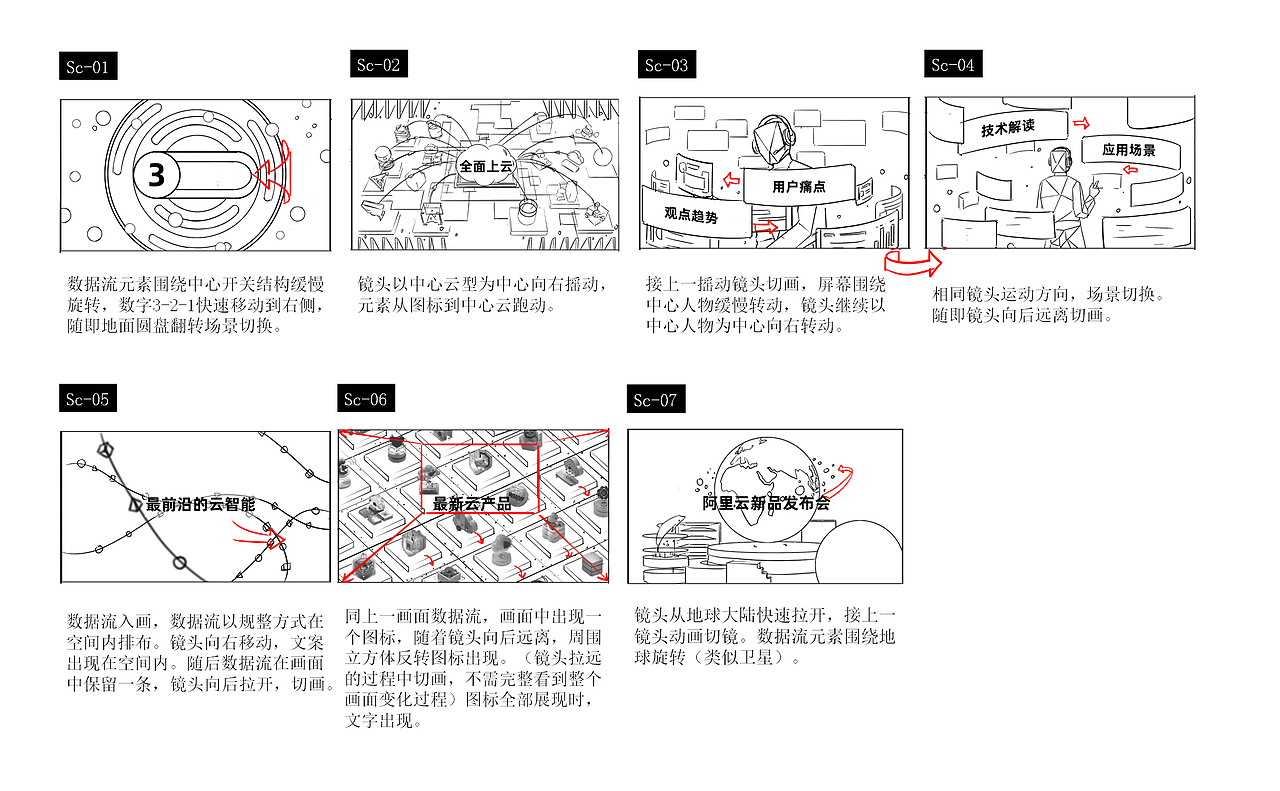 Sc-01

3

数据流元素围绕中心开关结构缓慢旋转，数字3-2-1快速移动到右侧，随即地面圆盘翻转场景切换。

Sc-02

全面上云

镜头以中心云型为中心向右摇动，元素从图标到中心云跑动。

Sc-03

用户痛点

观点趋势

接上一摇动镜头切画，屏幕围绕中心人物缓慢转动，镜头继续以中心人物为中心向右转动。

Sc-04

技术解读

应用场景

相同镜头运动方向，场景切换。随即镜头向后远离切画。

Sc-05

最前沿的云智能

数据流入画，数据流以规整方式在空间内排布。镜头向右移动，文案出现在空间内。随后数据流在画面中保留一条，镜头向后拉开，切画。

Sc-06

最新云产品

同上一画面数据流，画面中出现一个图标，随着镜头向后远离，周围立方体反转图标出现。（镜头拉远的过程中切画，不需完整看到整个画面变化过程）图标全部展现时，文字出现。

Sc-07

阿里云新品发布会

镜头从地球大陆快速拉开，接上一镜头动画切镜。数据流元素围绕地球旋转（类似卫星）。