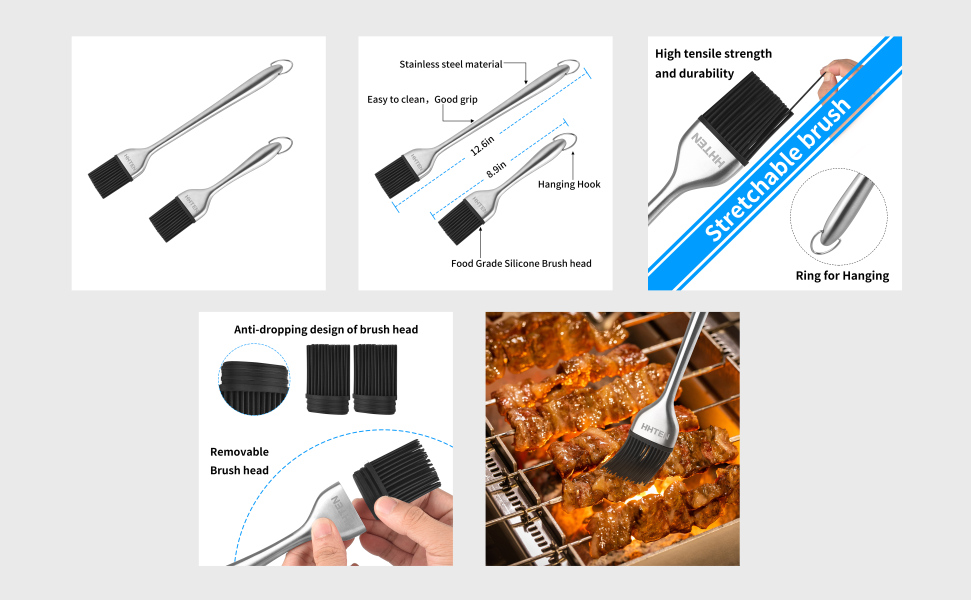 HHTEN

HHTEN

Stainless steel material

Easy to clean，Good grip

12.6in

8.9in

Hanging Hook

Food Grade Silicone Brush head

High tensile strength and durability

HHTEN

Stretchable brush

Ring for Hanging

Anti-dropping design of brush head

Removable Brush head

HHTEN

HHTEN