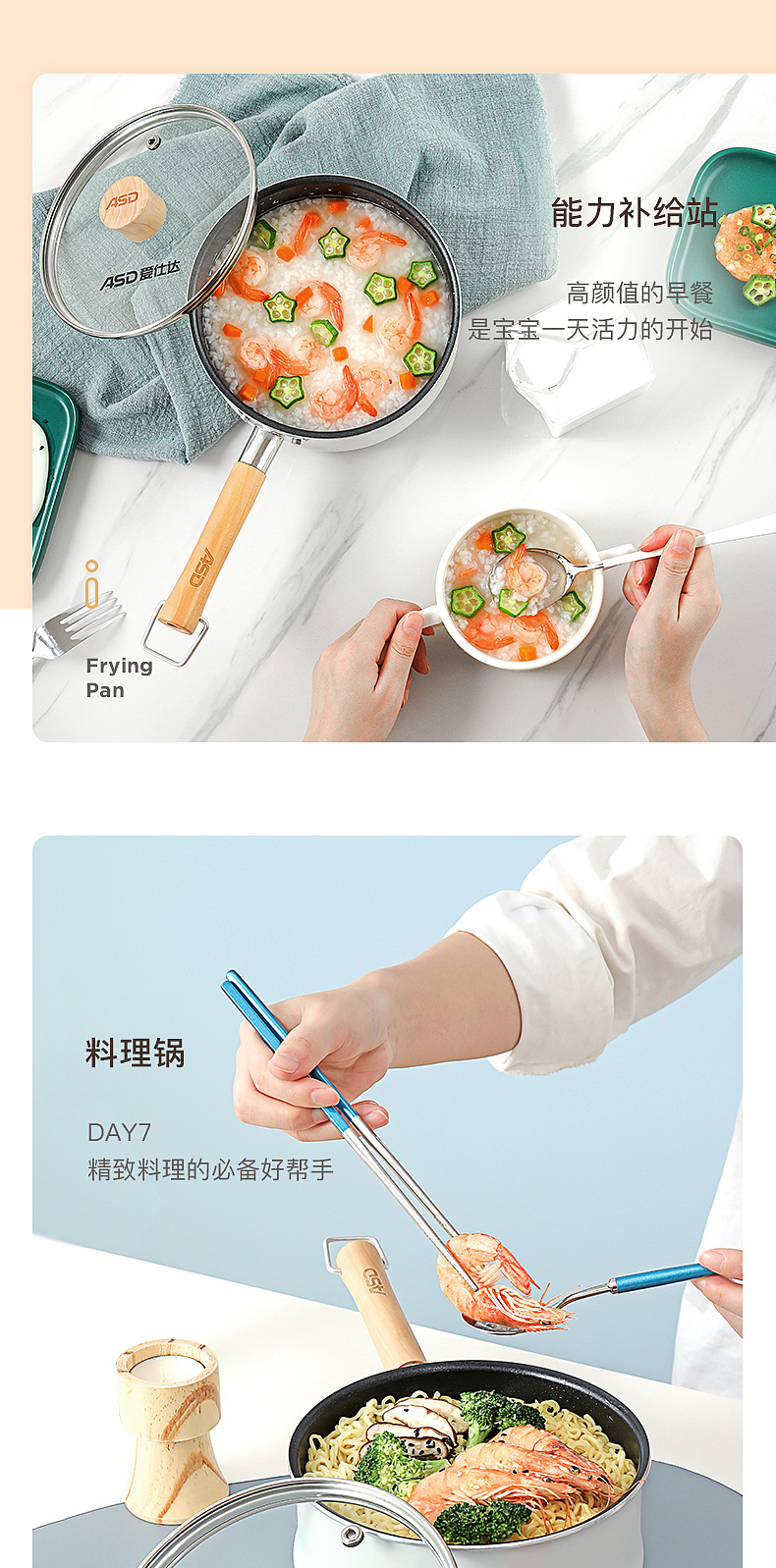 ASD

ASD爱仕达

能力补给站

高颜值的早餐
是宝宝一天活力的开始

ASD

Frying Pan

料理锅

DAY7
精致料理的必备好帮手

ASD