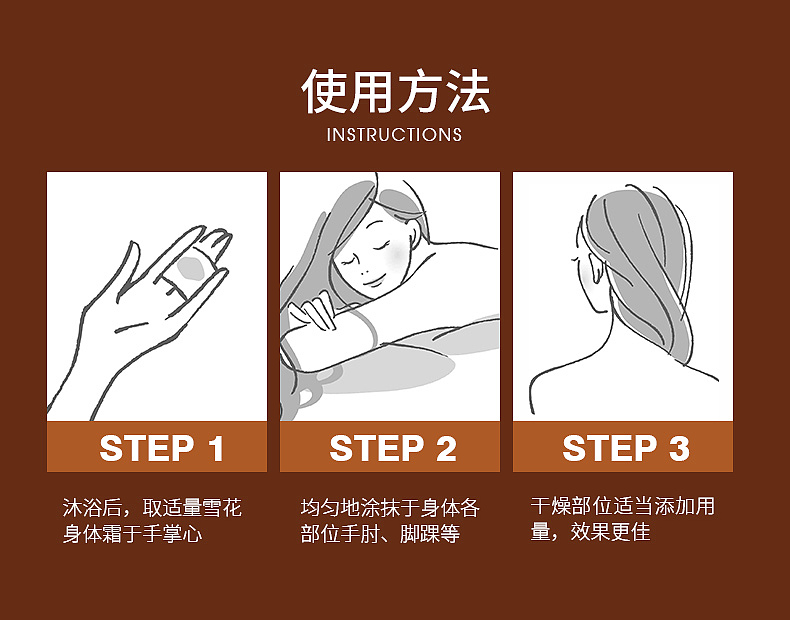 使用方法
INSTRUCTIONS

STEP 1

沐浴后，取适量雪花身体霜于手掌心

STEP 2

均匀地涂抹于身体各部位手肘、脚踝等

STEP 3

干燥部位适当添加用量，效果更佳