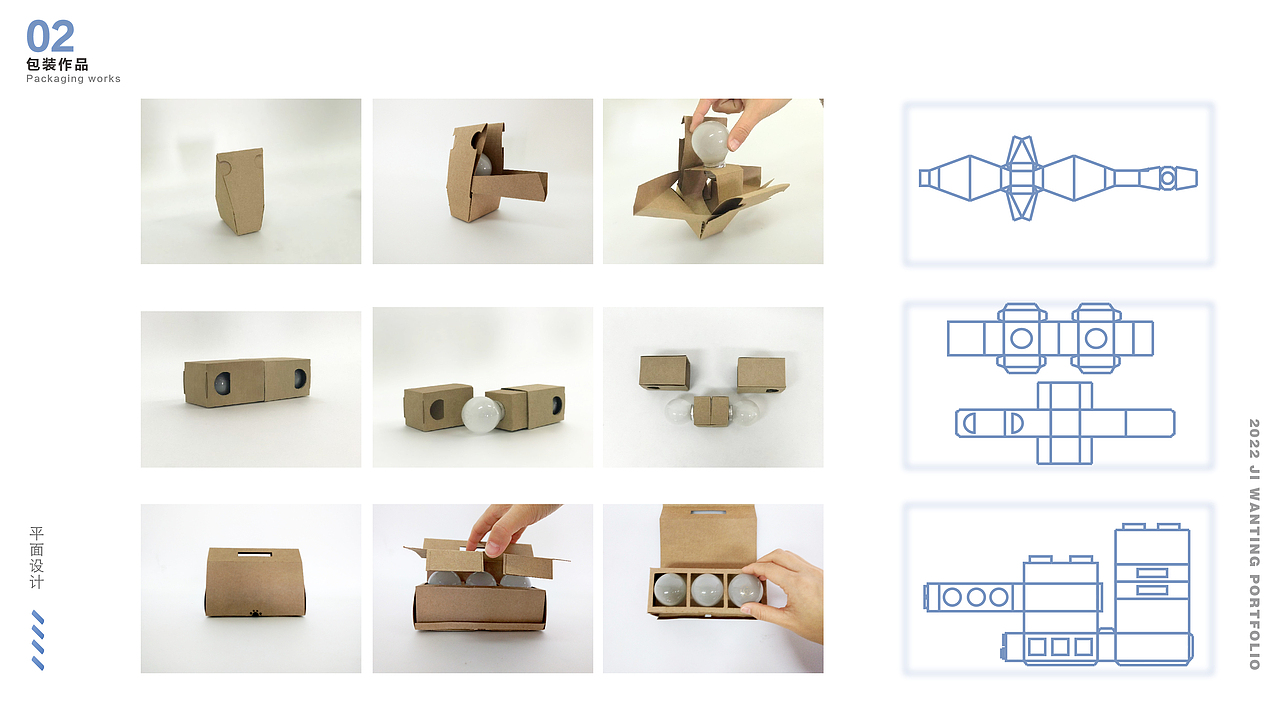 02
包装作品
Packaging works

平面设计

2022 JI WANTING PORTFOLIO