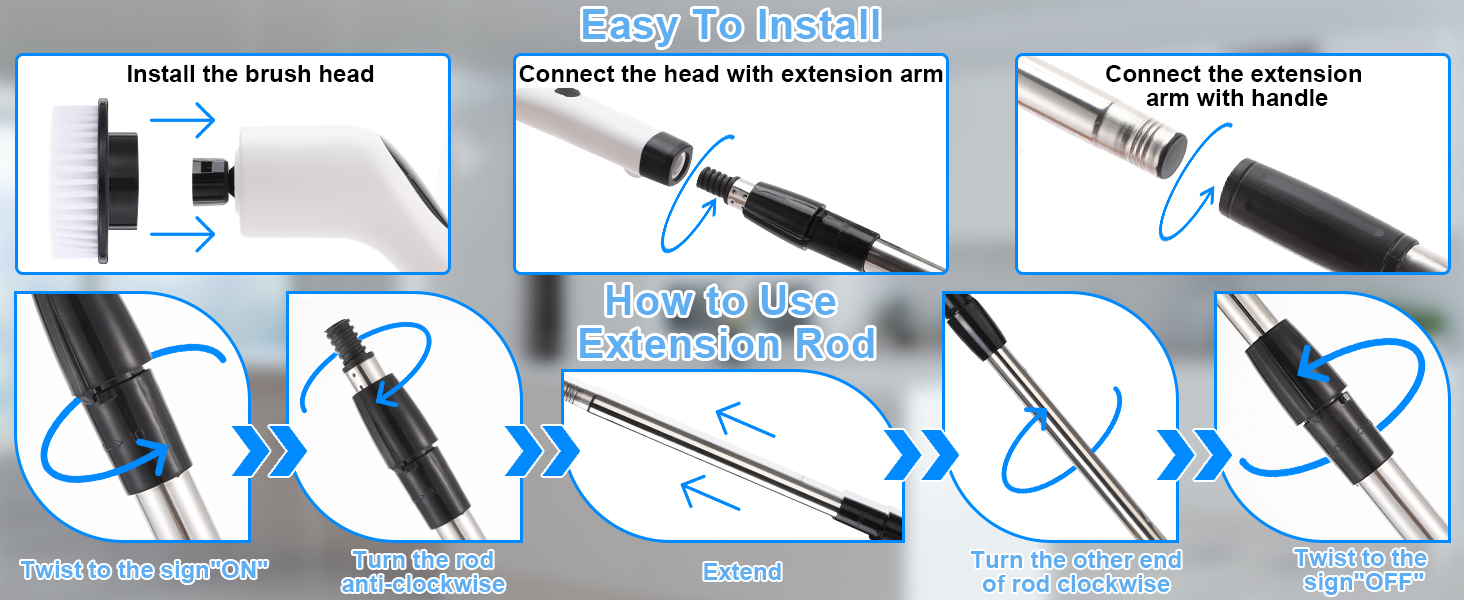 Easy To Install

Install the brush head

Connect the head with extension arm

Connect the extension arm with handle

How to Use Extension Rod

Twist to the sign"ON"

Turn the rod anti-clockwise

Extend

Turn the other end of rod clockwise

Twist to the sign"OFF"