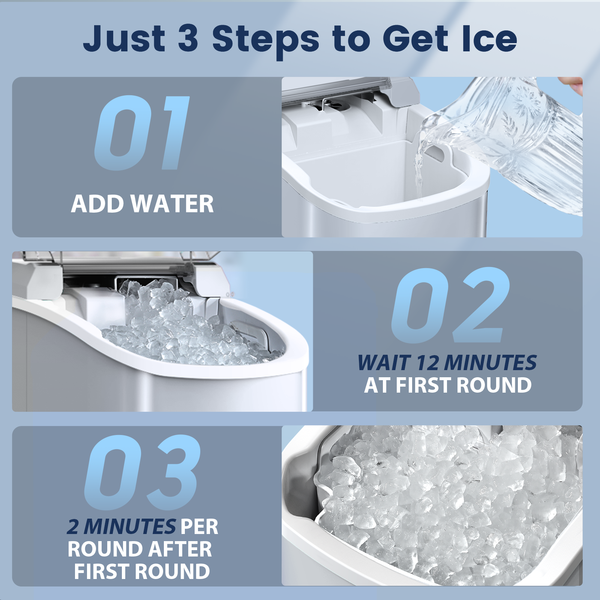 Just 3 Steps to Get Ice

01
ADD WATER

02
WAIT 12 MINUTES AT FIRST ROUND

03
2 MINUTES PER ROUND AFTER FIRST ROUND