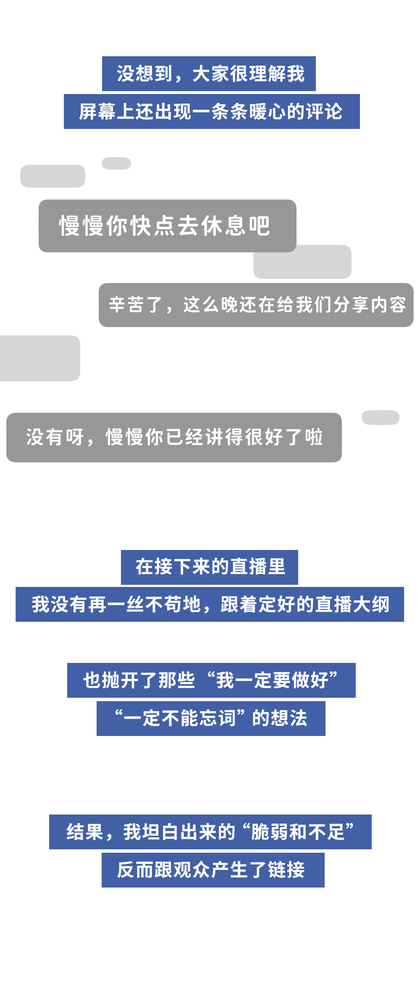 没想到，大家很理解我
屏幕上还出现一条条暖心的评论

慢慢你快点去休息吧

辛苦了，这么晚还在给我们分享内容

没有呀，慢慢你已经讲得很好了啦

在接下来的直播里
我没有再一丝不苟地，跟着定好的直播大纲

也抛开了那些“我一定要做好”
“一定不能忘词”的想法

结果，我坦白出来的“脆弱和不足”
反而跟观众产生了链接