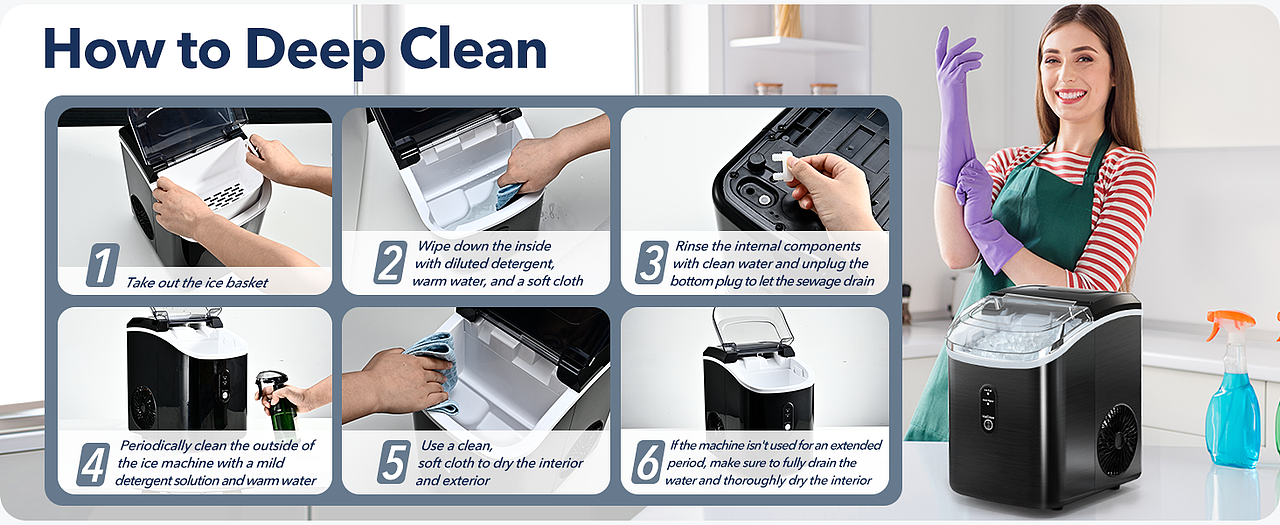 How to Deep Clean

1 Take out the ice basket

2 Wipe down the inside with diluted detergent, warm water, and a soft cloth

3 Rinse the internal components with clean water and unplug the bottom plug to let the sewage drain

4 Periodically clean the outside of the ice machine with a mild detergent solution and warm water

5 Use a clean, soft cloth to dry the interior and exterior

6 If the machine isn't used for an extended period, make sure to fully drain the water and thoroughly dry the interior