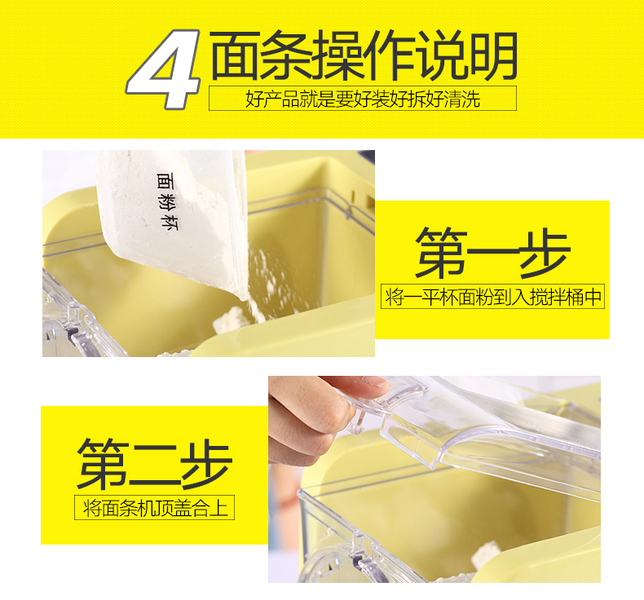 4 面条操作说明

好产品就是要好装好拆好清洗

面粉杯

第一步

将一平杯面粉到入搅拌桶中

第二步

将面条机顶盖合上