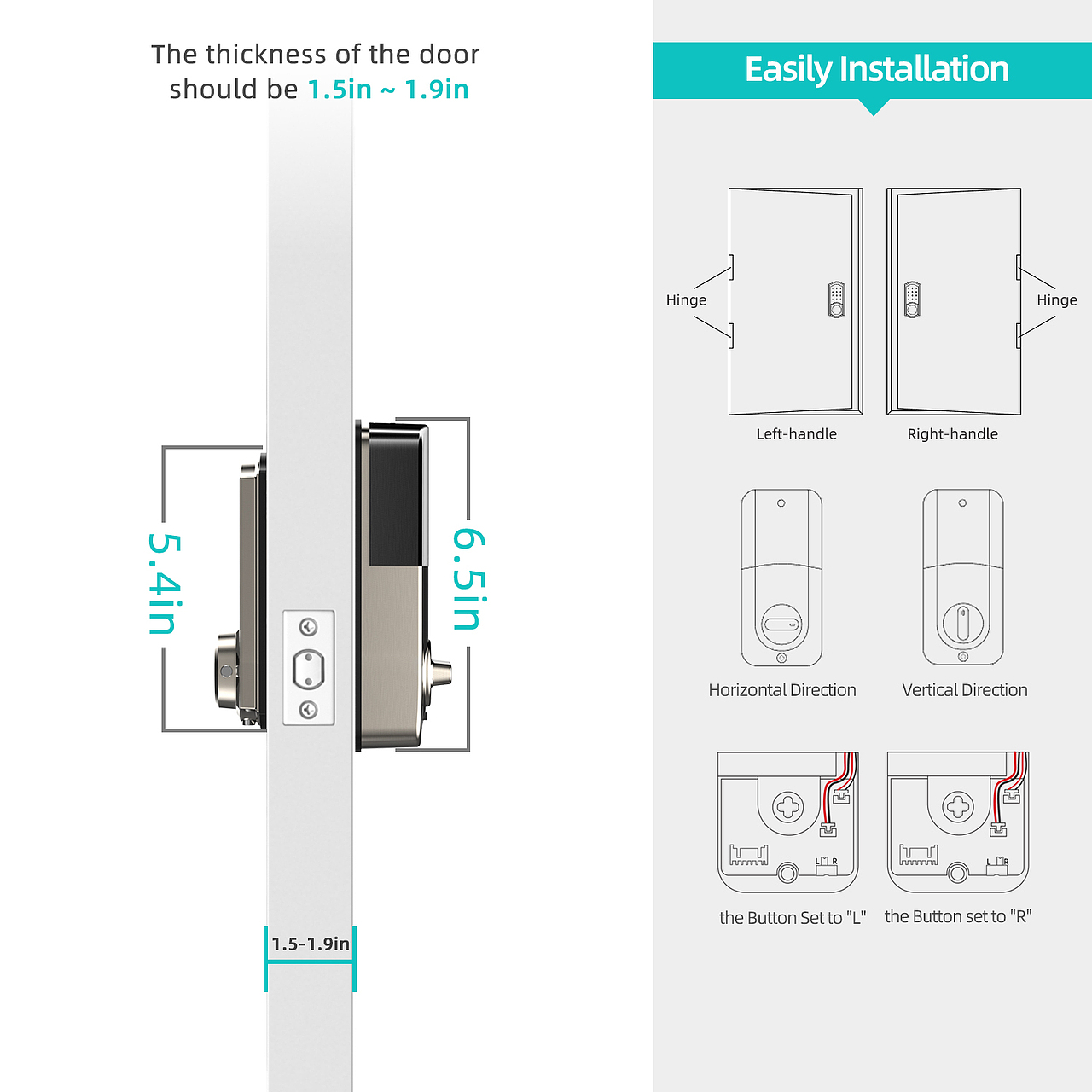 The thickness of the door should be 1.5in ~ 1.9in

5.4in

6.5in

1.5-1.9in

Easily Installation

Hinge

Hinge

Left-handle

Right-handle

Horizontal Direction

Vertical Direction

L R

L R

the Button Set to "L"

the Button set to "R"