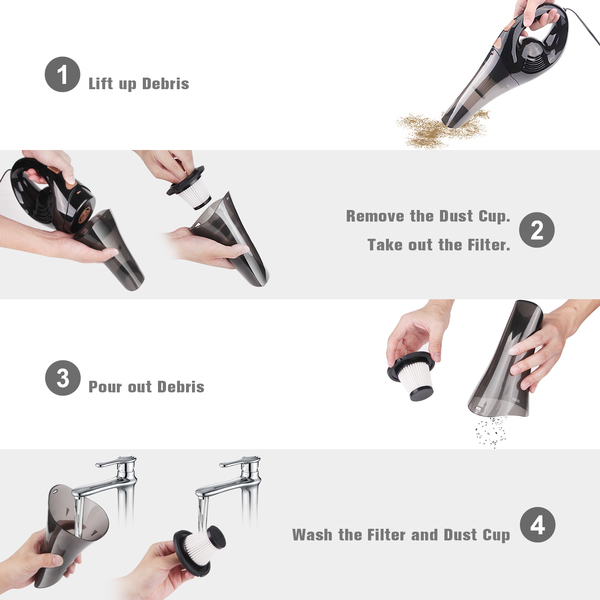 1 Lift up Debris

Remove the Dust Cup.
Take out the Filter. 2

3 Pour out Debris

Wash the Filter and Dust Cup 4