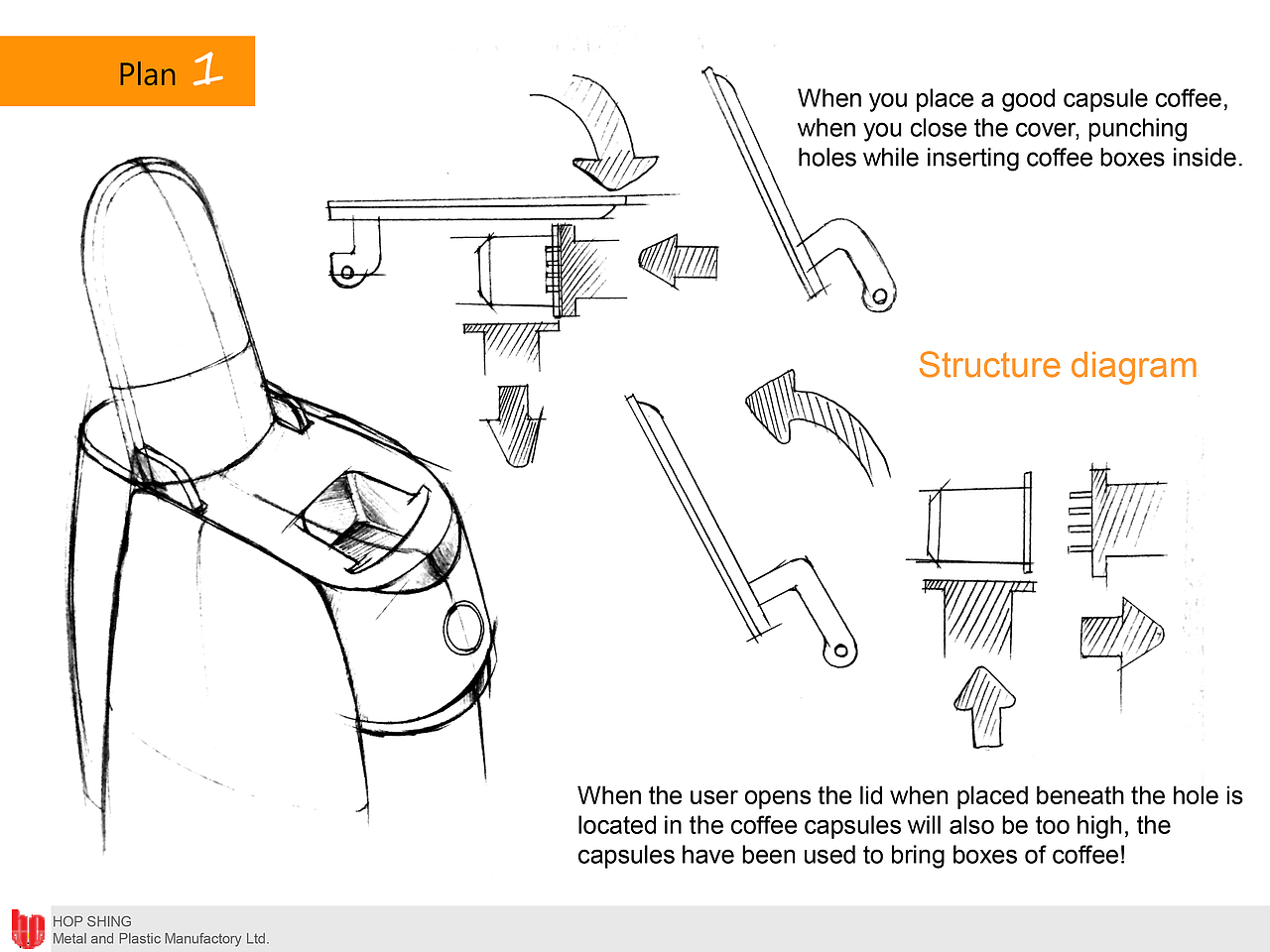 Plan 1

When you place a good capsule coffee, when you close the cover, punching holes while inserting coffee boxes inside.

Structure diagram

When the user opens the lid when placed beneath the hole is located in the coffee capsules will also be too high, the capsules have been used to bring boxes of coffee!

HOP SHING
Metal and Plastic Manufactory Ltd.