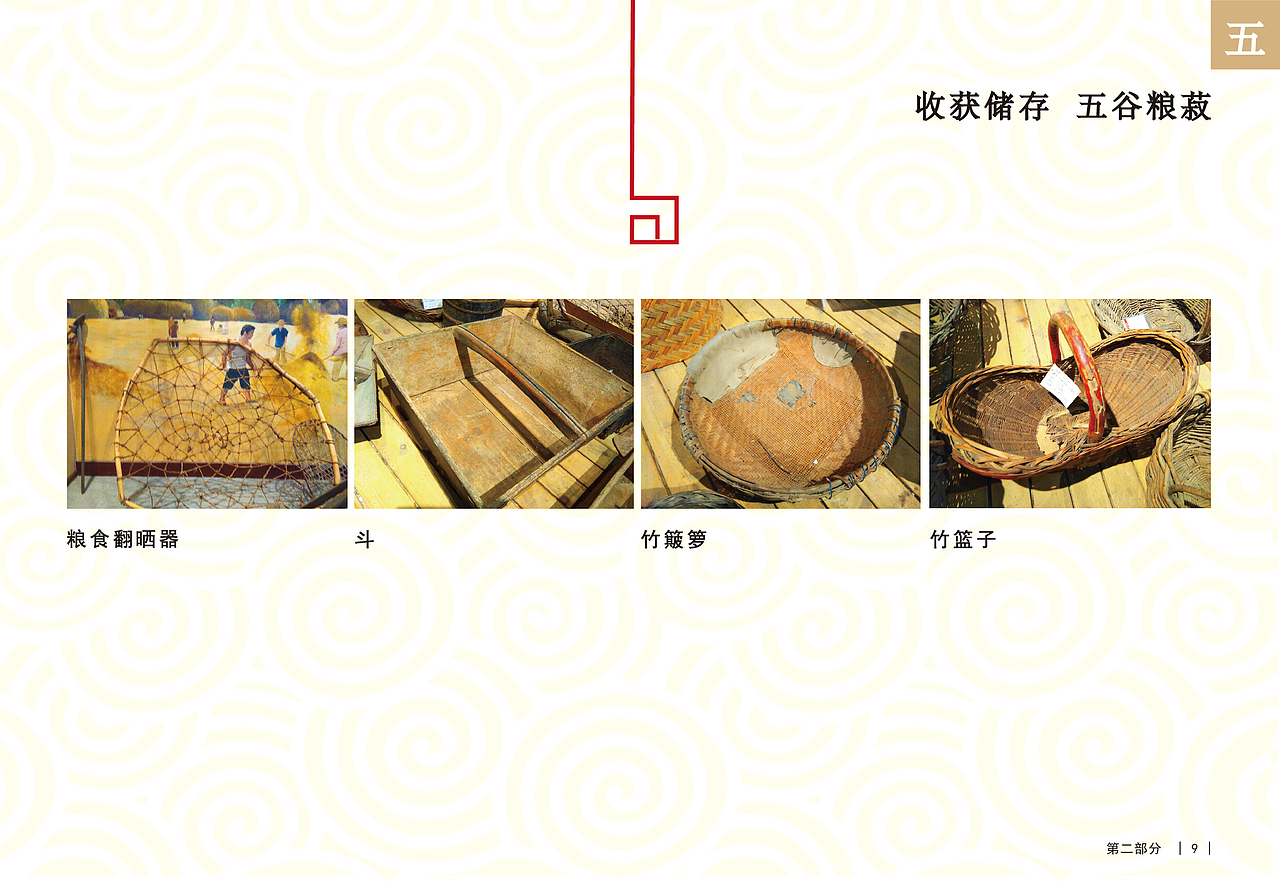 五

收获储存　五谷粮菽

粮食翻晒器

斗

竹簸箩

竹篮子

第二部分 | 9 |