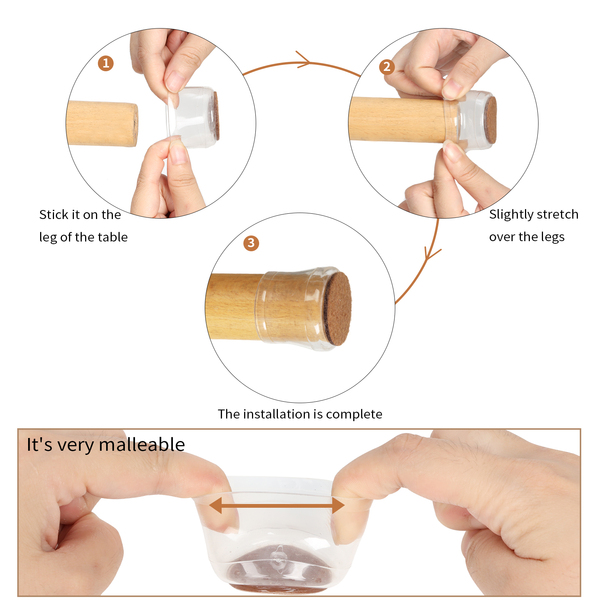 1

Stick it on the leg of the table

2

Slightly stretch over the legs

3

The installation is complete

It's very malleable