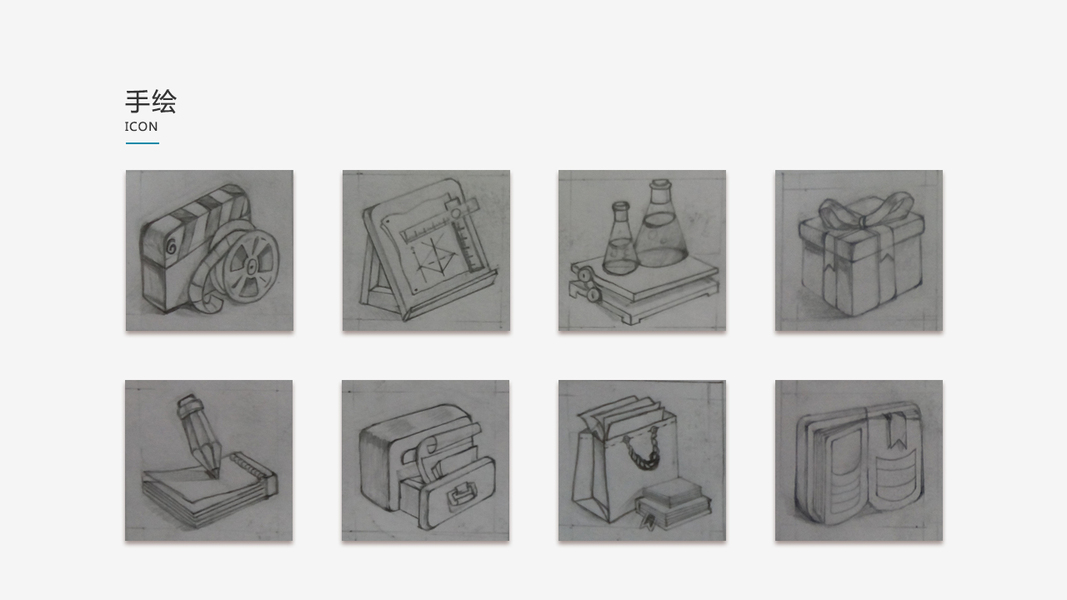 手绘
ICON