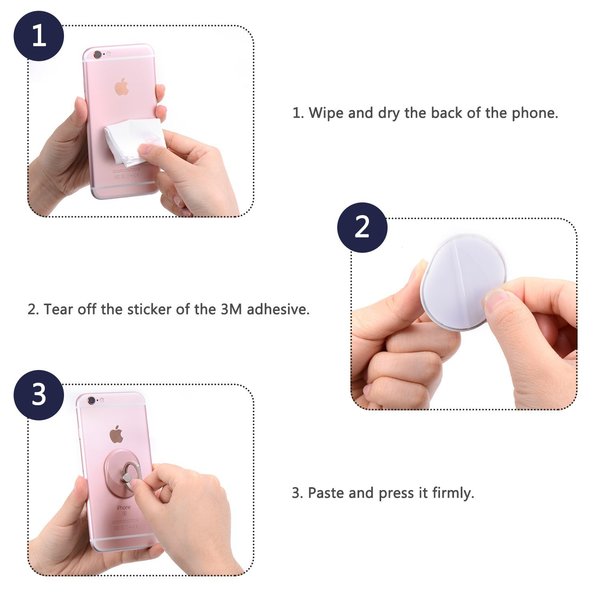 1

1. Wipe and dry the back of the phone.

2

2. Tear off the sticker of the 3M adhesive.

3

iPhone

3. Paste and press it firmly.