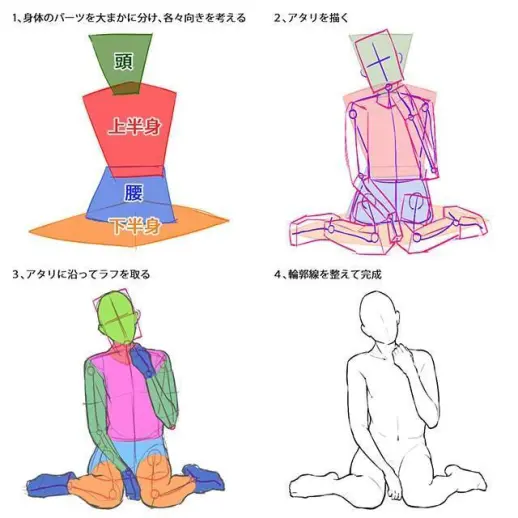 1、身体のパーツを大まかに分け、各々向きを考える

頭

上半身

腰

下半身

2、アタリを描く

3、アタリに沿ってラフを取る

4、輪郭線を整えて完成