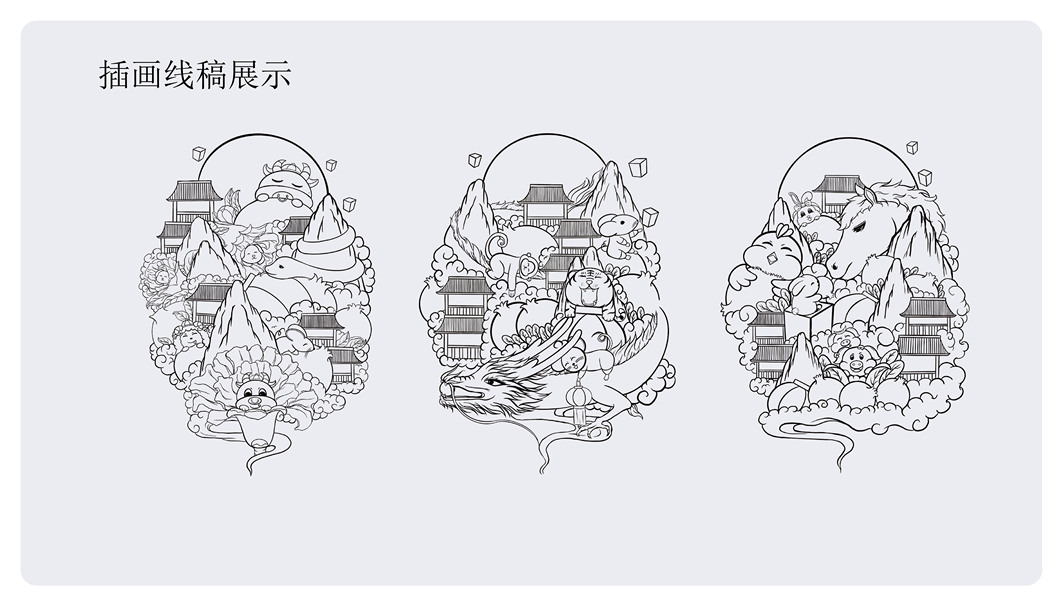 插画线稿展示