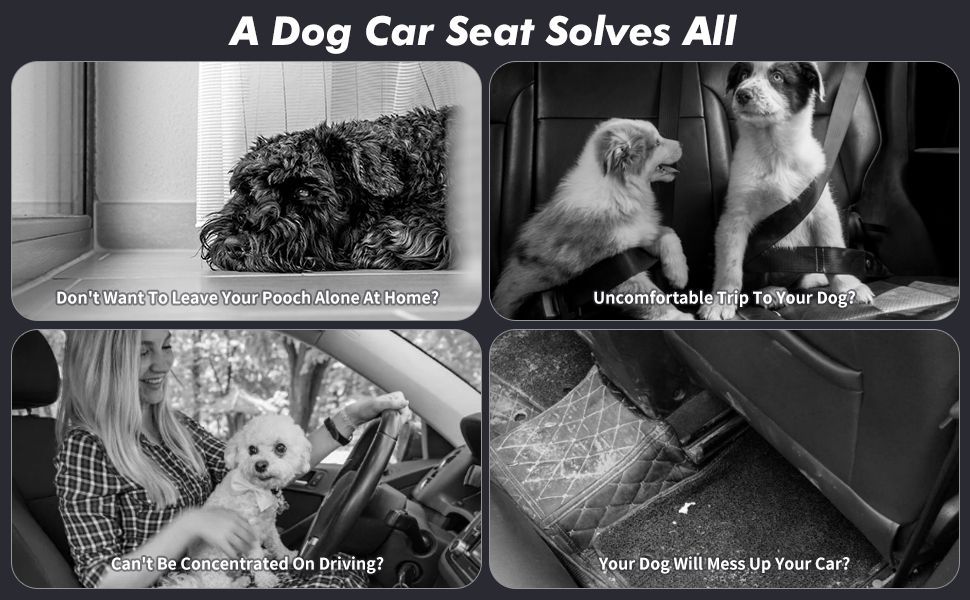 A Dog Car Seat Solves All

Don't Want To Leave Your Pooch Alone At Home?

Uncomfortable Trip To Your Dog?

Can't Be Concentrated On Driving?

Your Dog Will Mess Up Your Car?