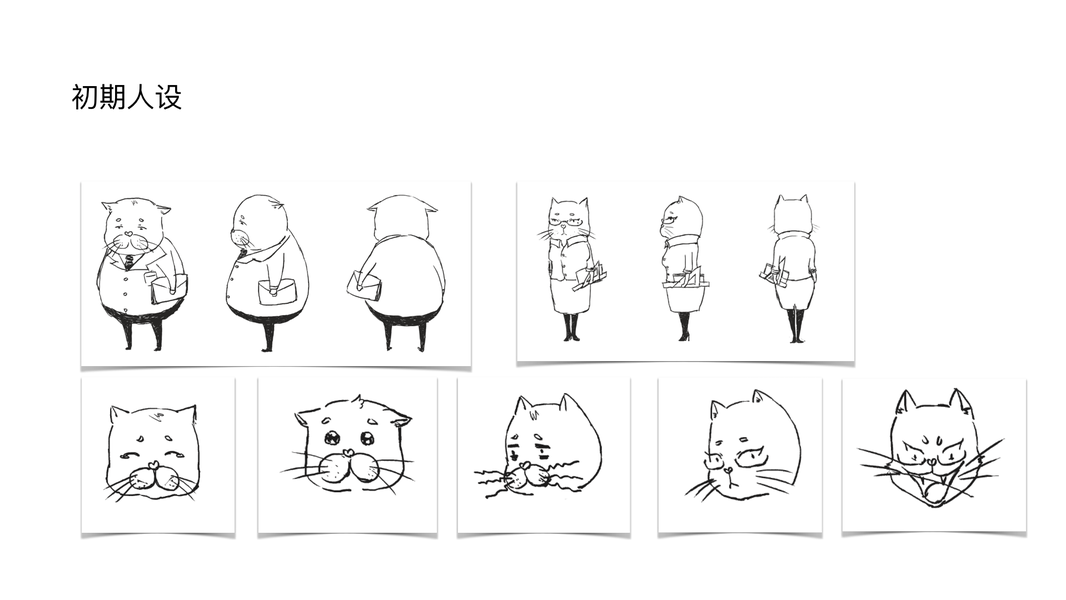 初期人设