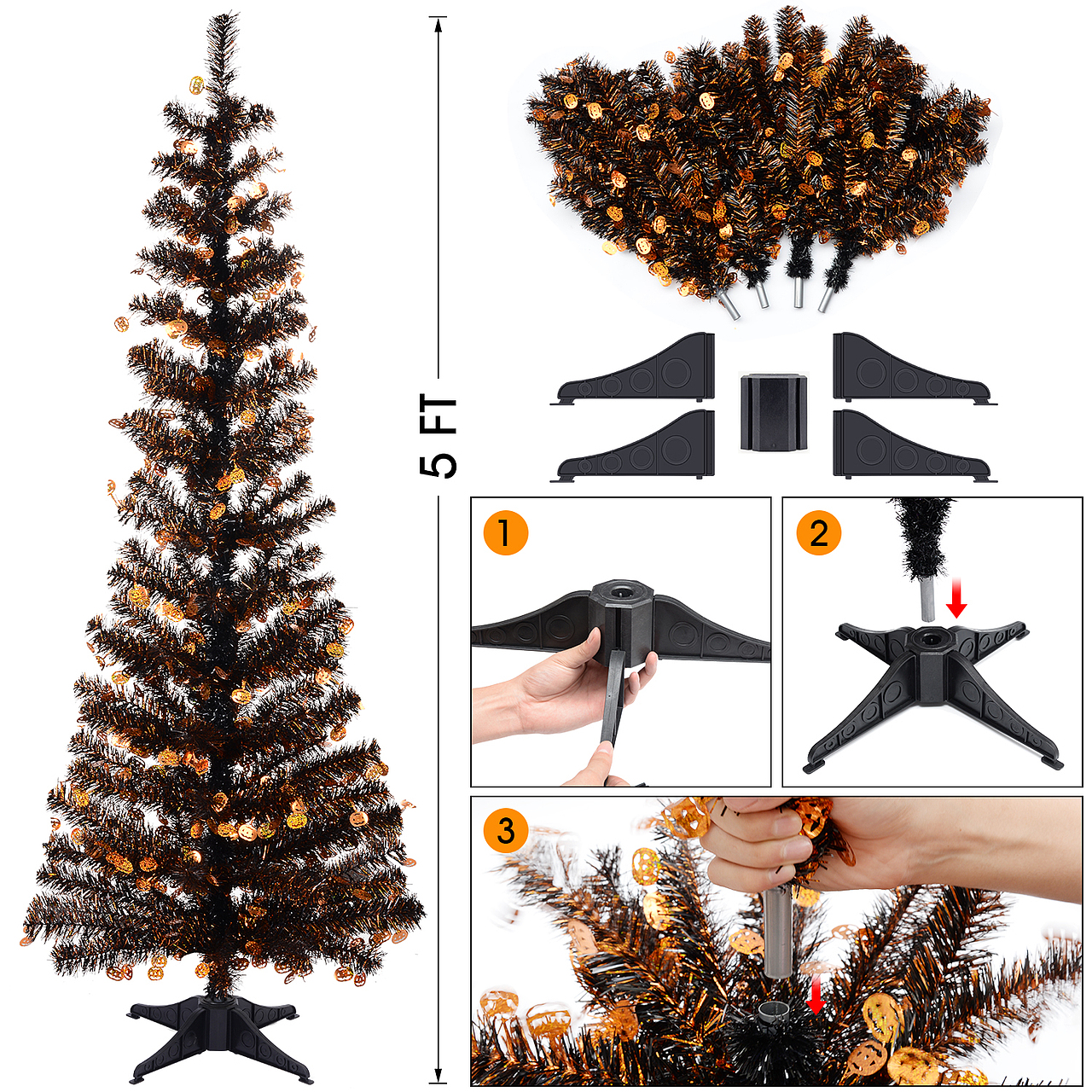 5 FT

1

2

3