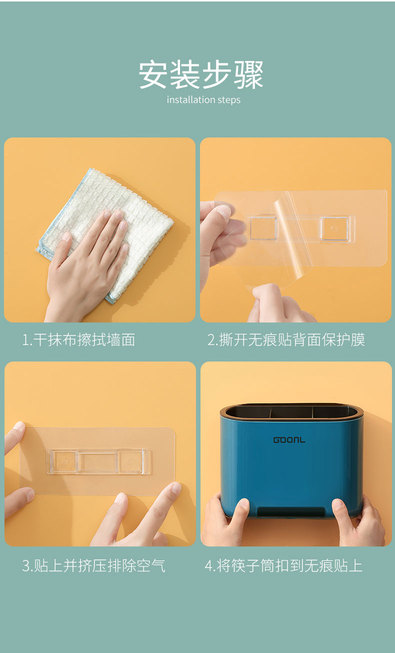 安装步骤
installation steps

1.干抹布擦拭墙面

2.撕开无痕贴背面保护膜

3.贴上并挤压排除空气

GOONL

4.将筷子筒扣到无痕贴上