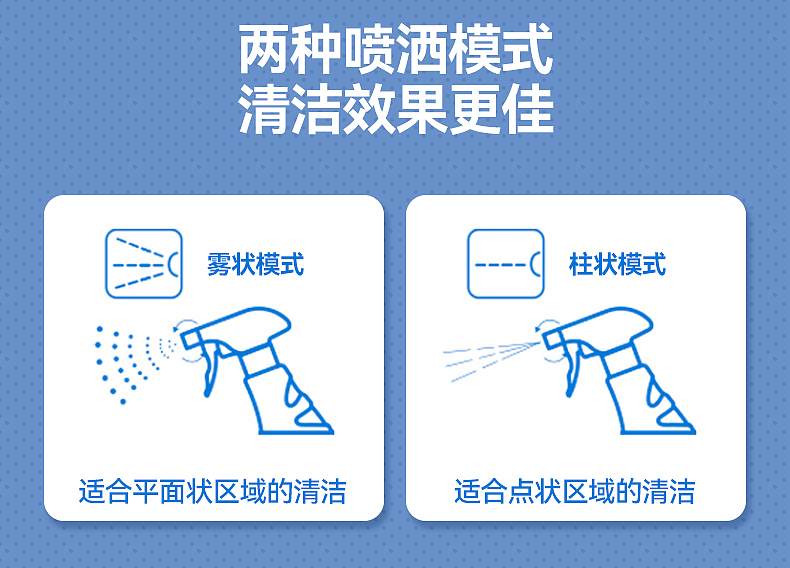 两种喷洒模式
清洁效果更佳

雾状模式

适合平面状区域的清洁

柱状模式

适合点状区域的清洁