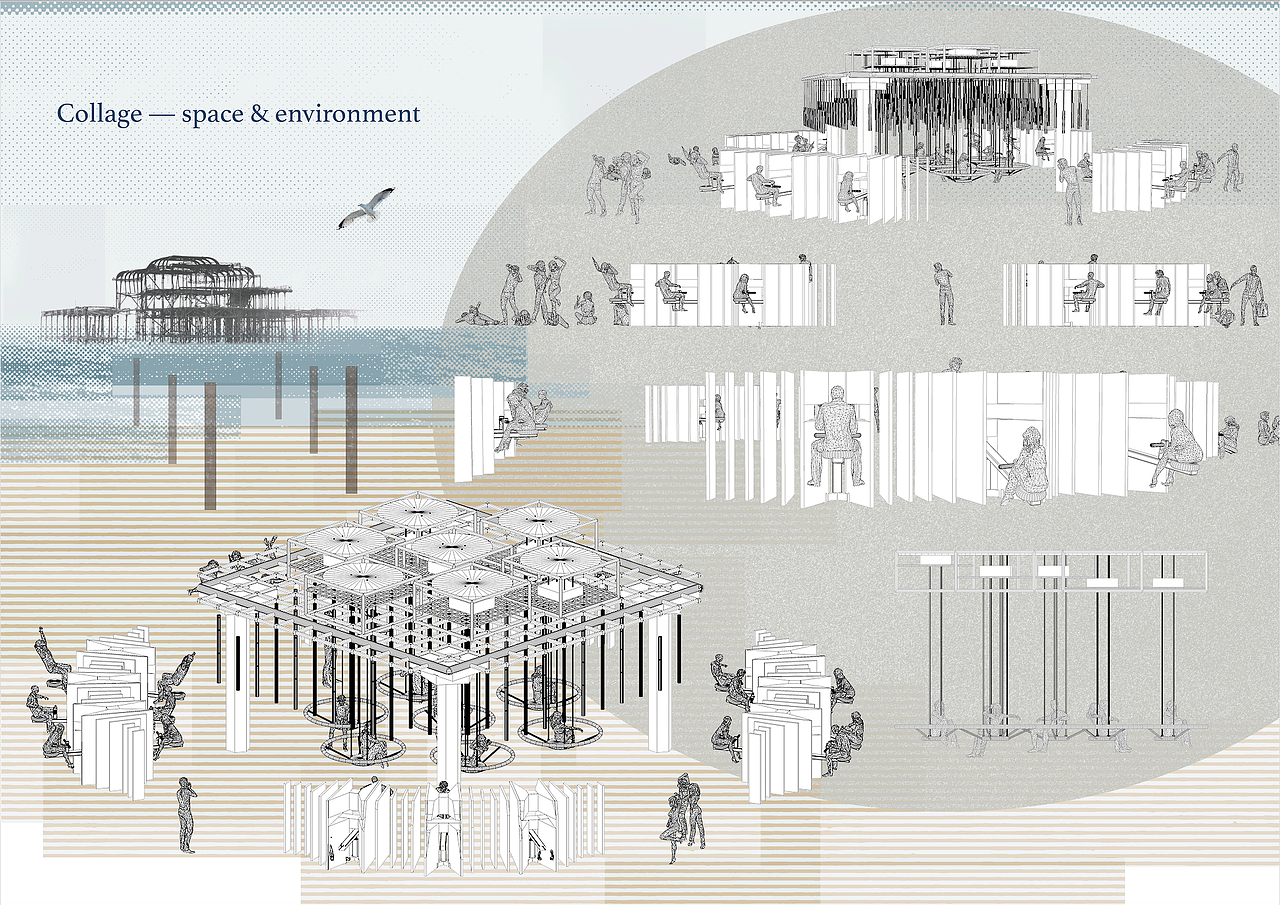 Collage — space & environment