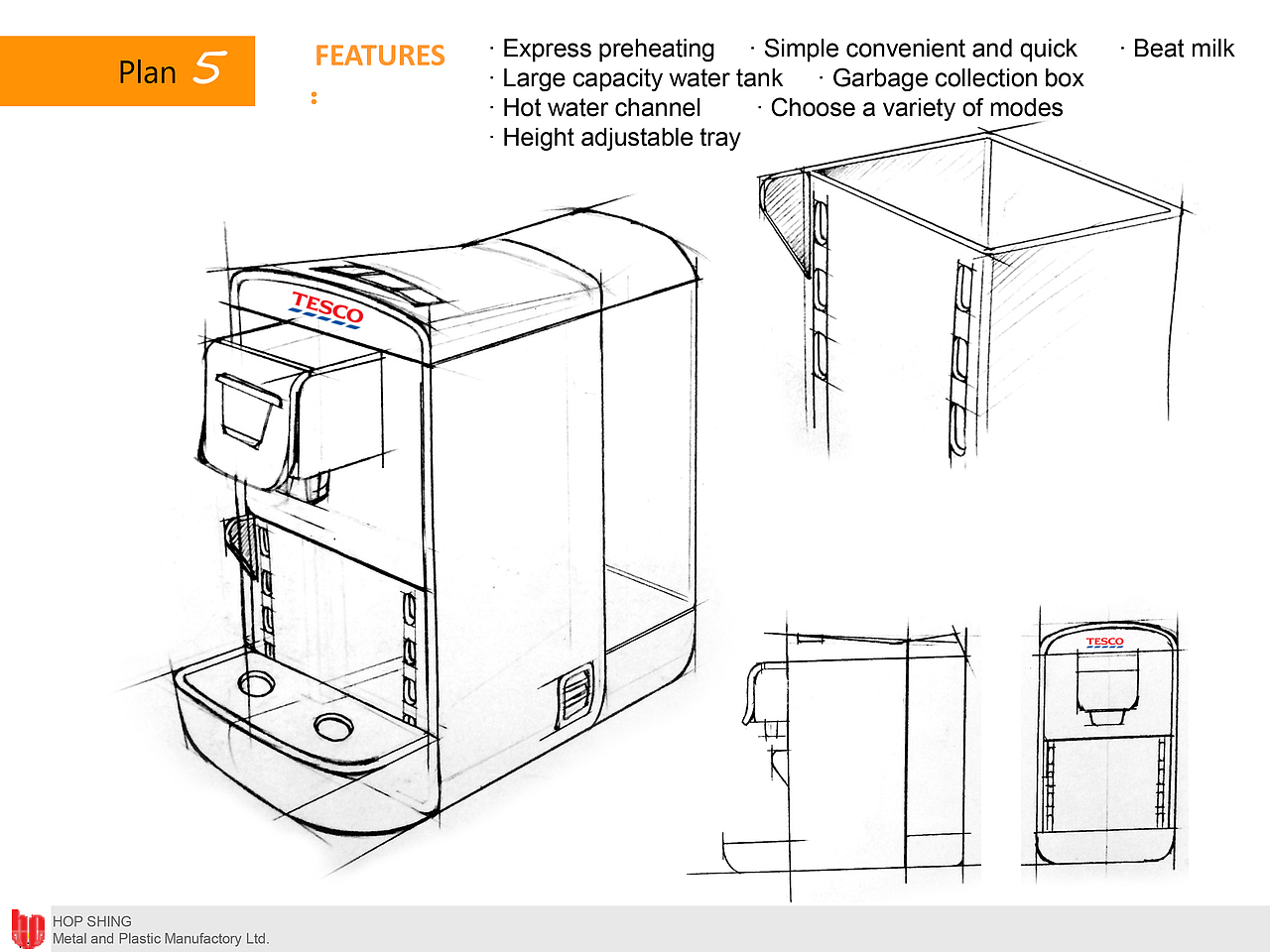 Plan 5

FEATURES :

· Express preheating · Simple convenient and quick · Beat milk
· Large capacity water tank · Garbage collection box
· Hot water channel · Choose a variety of modes
· Height adjustable tray

TESCO

TESCO

HOP SHING
Metal and Plastic Manufactory Ltd.