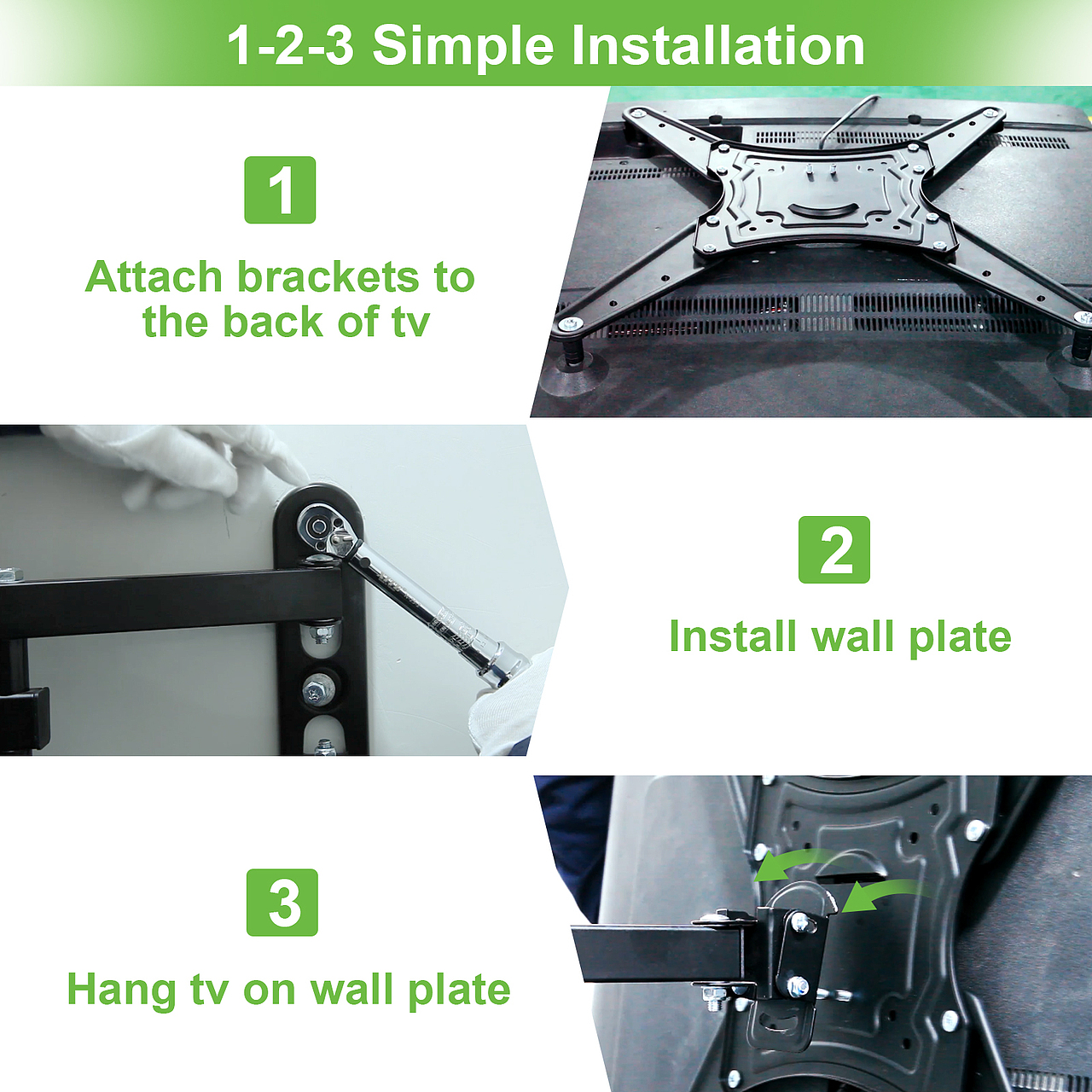 1-2-3 Simple Installation

1

Attach brackets to the back of tv

2

Install wall plate

3

Hang tv on wall plate