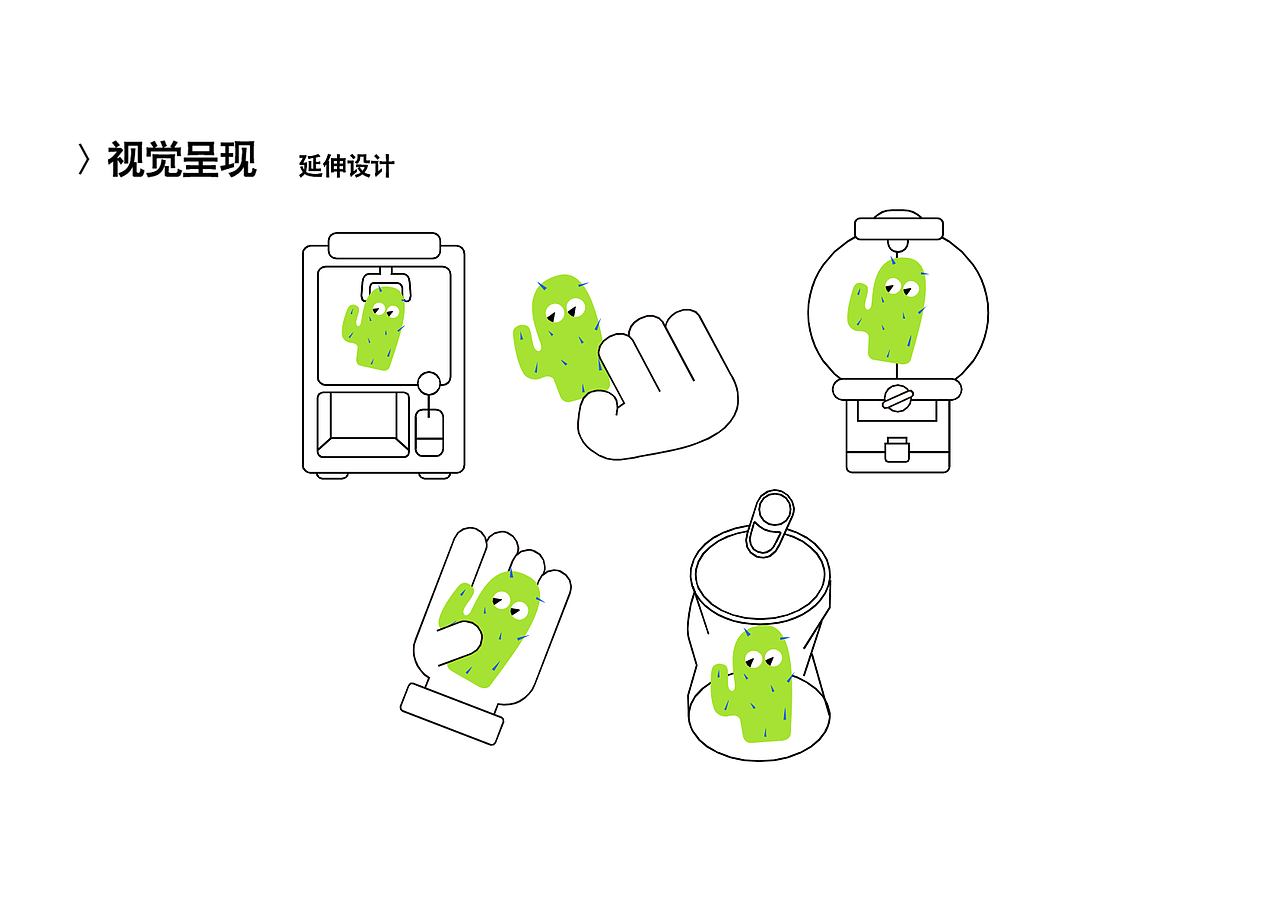 〉视觉呈现 延伸设计