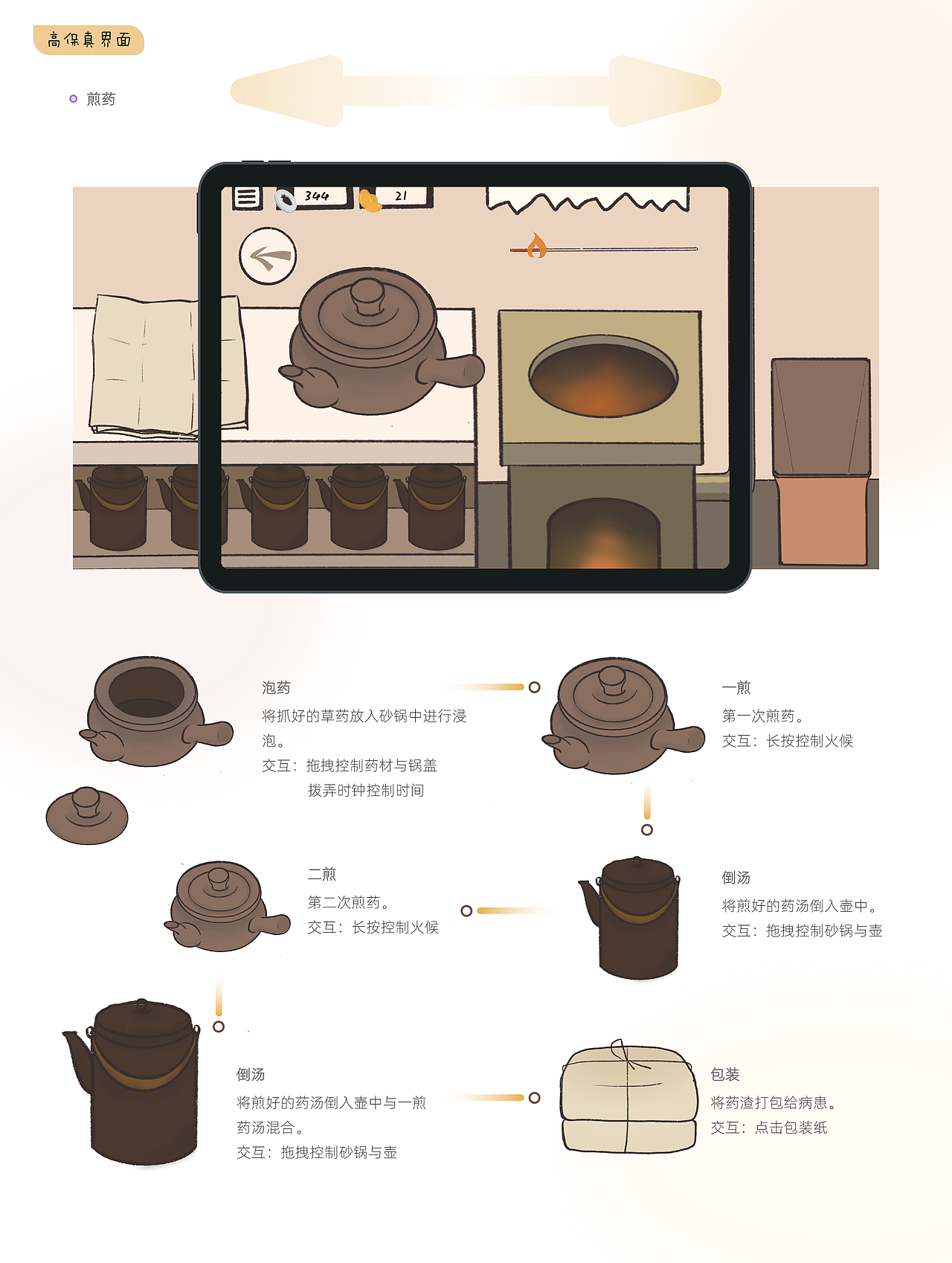 高保真界面

煎药

344

21

泡药

将抓好的草药放入砂锅中进行浸泡。

交互：拖拽控制药材与锅盖
拨弄时钟控制时间

一煎

第一次煎药。

交互：长按控制火候

二煎

第二次煎药。

交互：长按控制火候

倒汤

将煎好的药汤倒入壶中。

交互：拖拽控制砂锅与壶

倒汤

将煎好的药汤倒入壶中与一煎药汤混合。

交互：拖拽控制砂锅与壶

包装

将药渣打包给病患。

交互：点击包装纸