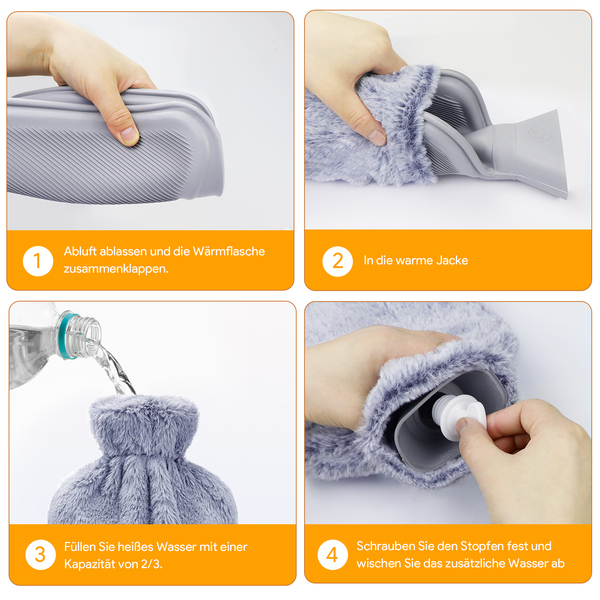 1 Abluft ablassen und die Wärmflasche zusammenklappen.

2 In die warme Jacke

3 Füllen Sie heißes Wasser mit einer Kapazität von 2/3.

4 Schrauben Sie den Stopfen fest und wischen Sie das zusätzliche Wasser ab