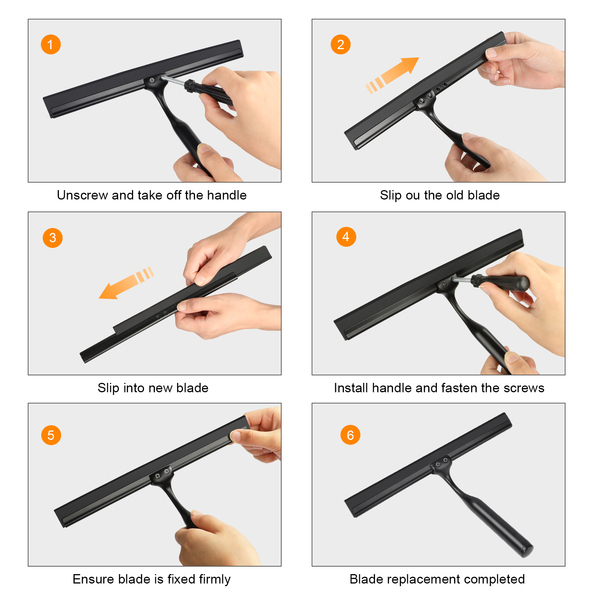 1

Unscrew and take off the handle

2

Slip ou the old blade

3

Slip into new blade

4

Install handle and fasten the screws

5

Ensure blade is fixed firmly

6

Blade replacement completed