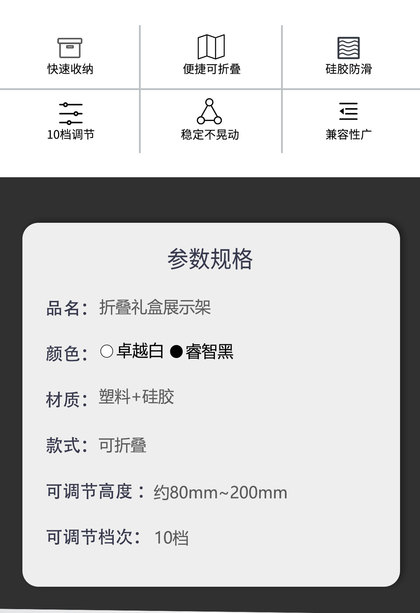 快速收纳 便捷可折叠 硅胶防滑

10档调节 稳定不晃动 兼容性广

参数规格

品名：折叠礼盒展示架

颜色：○卓越白 ●睿智黑

材质：塑料+硅胶

款式：可折叠

可调节高度：约80mm~200mm

可调节档次：10档