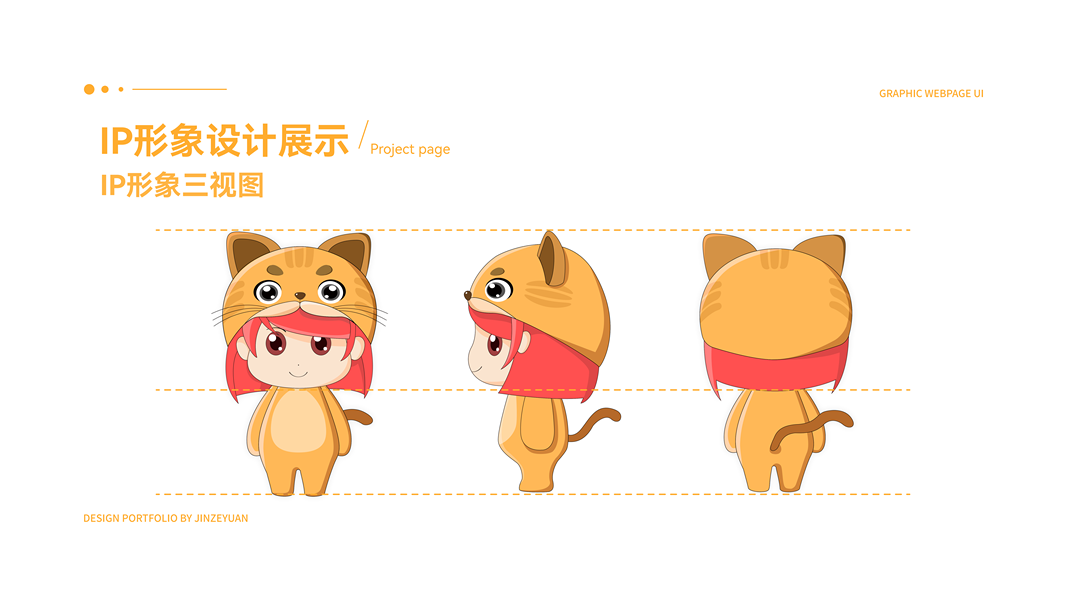 GRAPHIC WEBPAGE UI

IP形象设计展示 / Project page

IP形象三视图

DESIGN PORTFOLIO BY JINZEYUAN