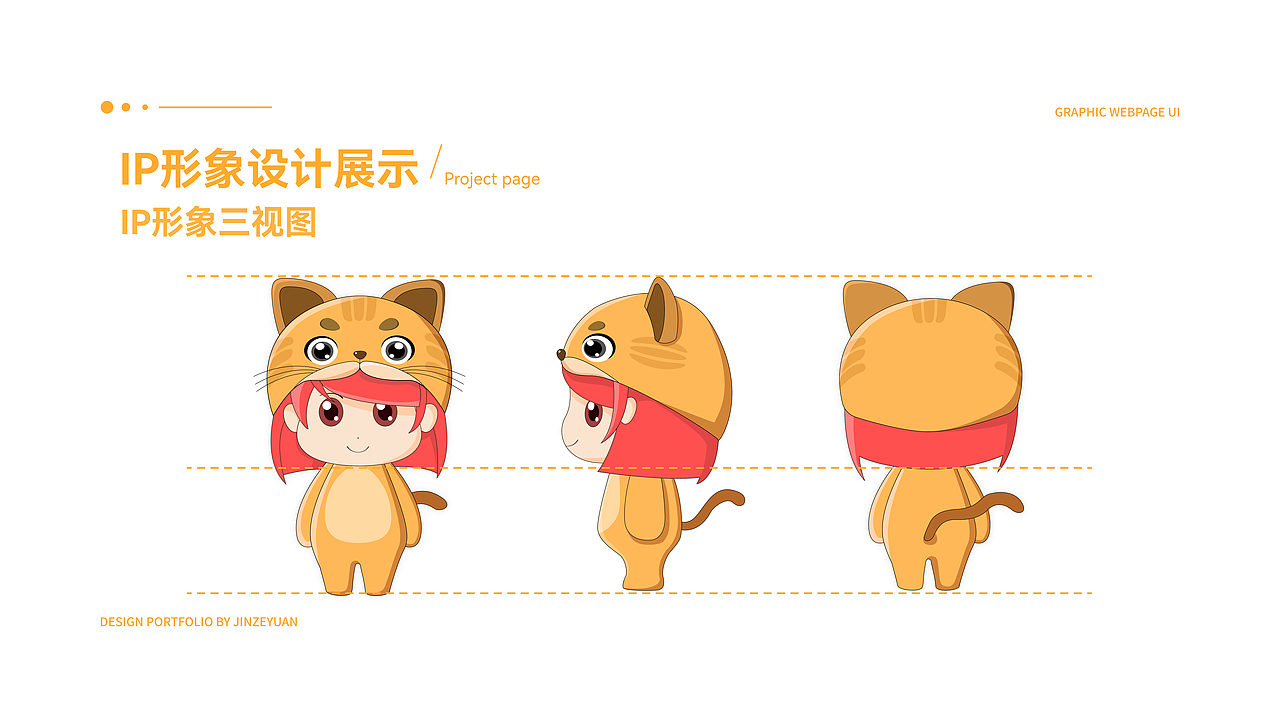 GRAPHIC WEBPAGE UI

IP形象设计展示 / Project page

IP形象三视图

DESIGN PORTFOLIO BY JINZEYUAN