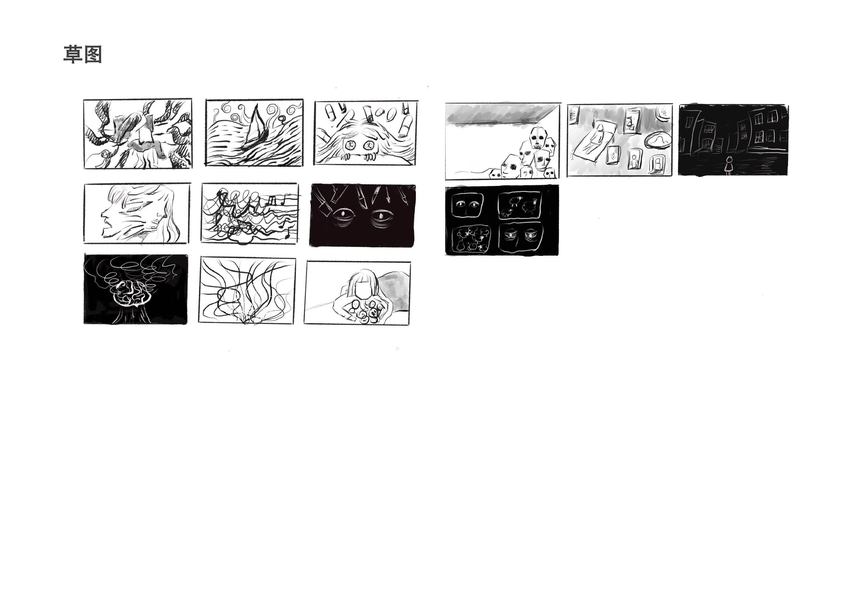 草图