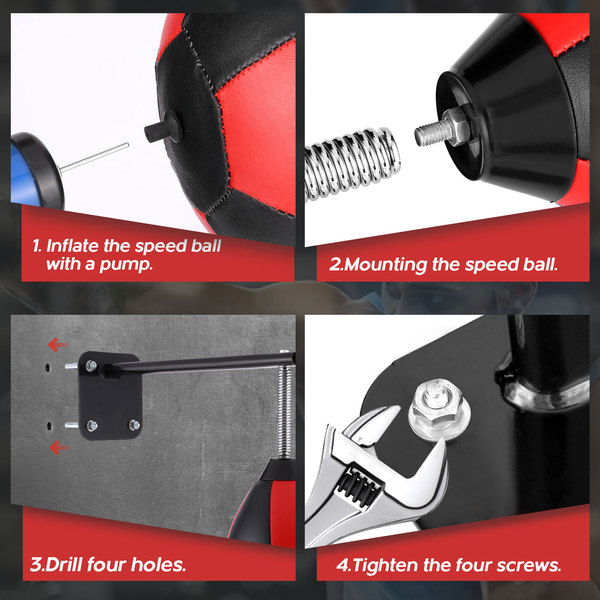 1. Inflate the speed ball with a pump.

2.Mounting the speed ball.

3.Drill four holes.

4.Tighten the four screws.