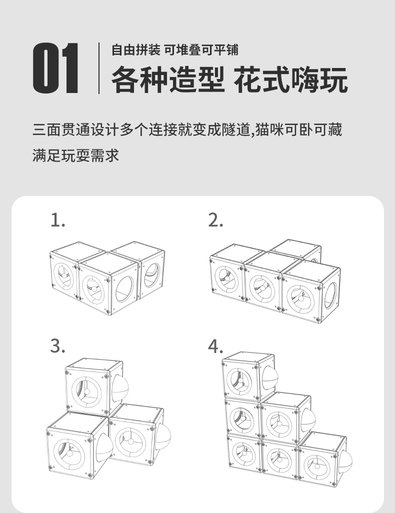 01

自由拼装 可堆叠可平铺

各种造型 花式嗨玩

三面贯通设计多个连接就变成隧道,猫咪可卧可藏满足玩耍需求

1.

2.

3.

4.