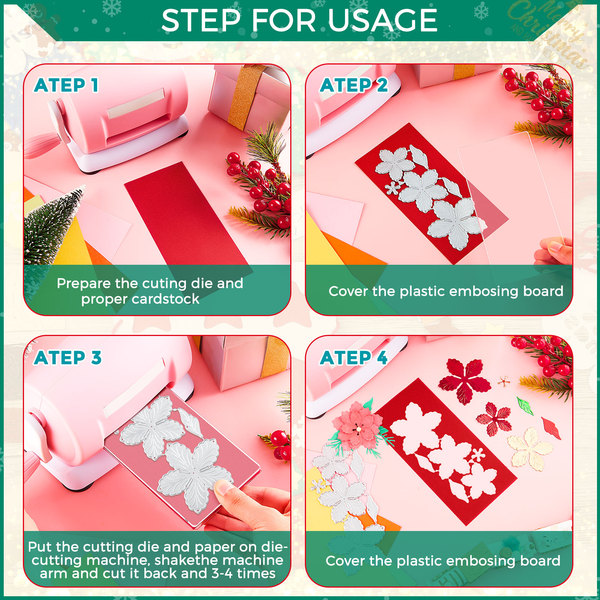 STEP FOR USAGE

Merry Christmas

ATEP 1

Prepare the cuting die and proper cardstock

ATEP 2

Cover the plastic embosing board

ATEP 3

Put the cutting die and paper on die-cutting machine, shakethe machine arm and cut it back and 3-4 times

ATEP 4

Cover the plastic embosing board