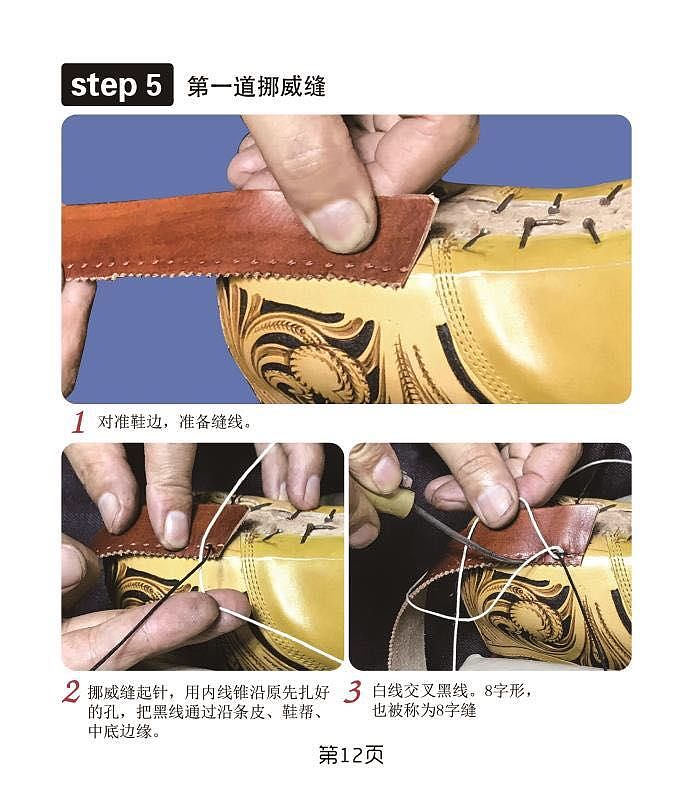 step 5 第一道挪威缝

1 对准鞋边，准备缝线。

2 挪威缝起针，用内线锥沿原先扎好的孔，把黑线通过沿条皮、鞋帮、中底边缘。

3 白线交叉黑线。8字形，也被称为8字缝

第12页