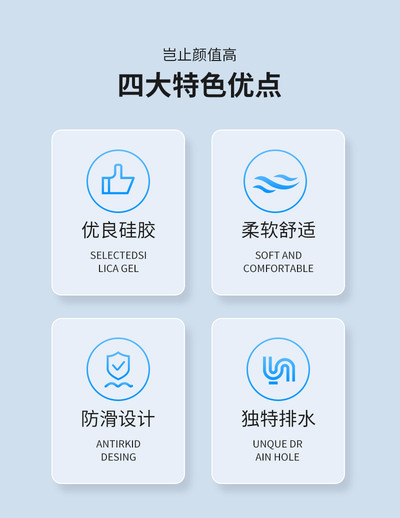 岂止颜值高

四大特色优点

优良硅胶

SELECTEDSI
LICA GEL

柔软舒适

SOFT AND
COMFORTABLE

防滑设计

ANTIRKID
DESING

独特排水

UNQUE DR
AIN HOLE