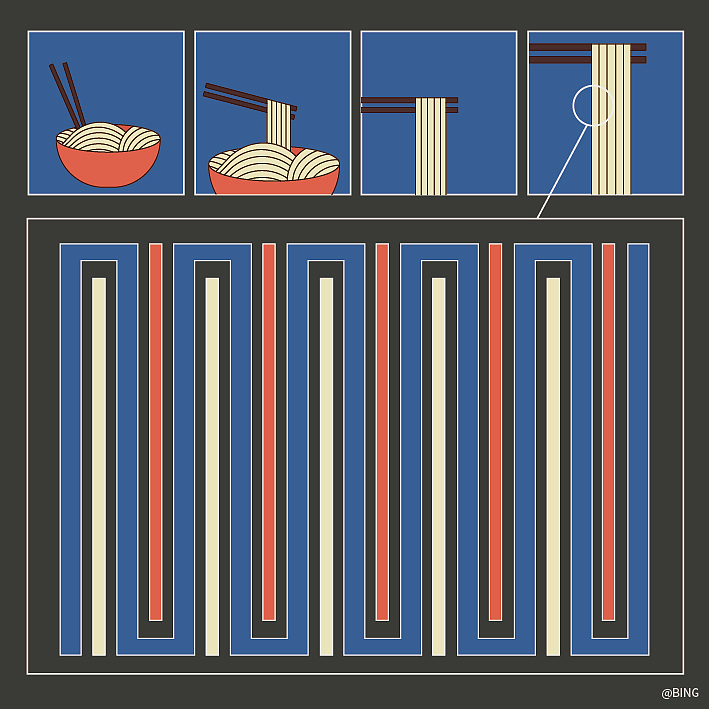 @BING