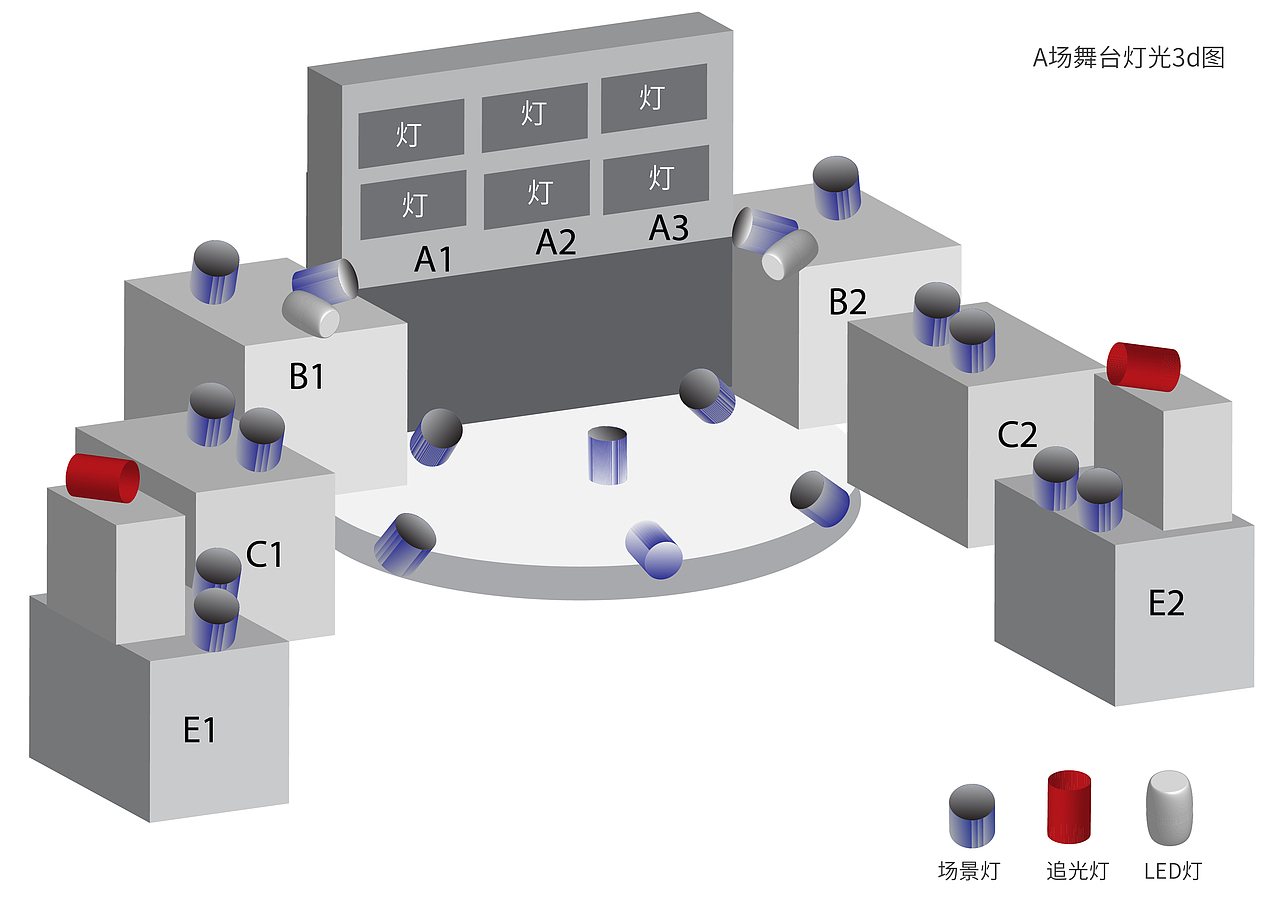 A场舞台灯光3d图

灯 灯 灯
灯 灯 灯
A1 A2 A3

B1
B2
C1
C2
E1
E2

场景灯 追光灯 LED灯